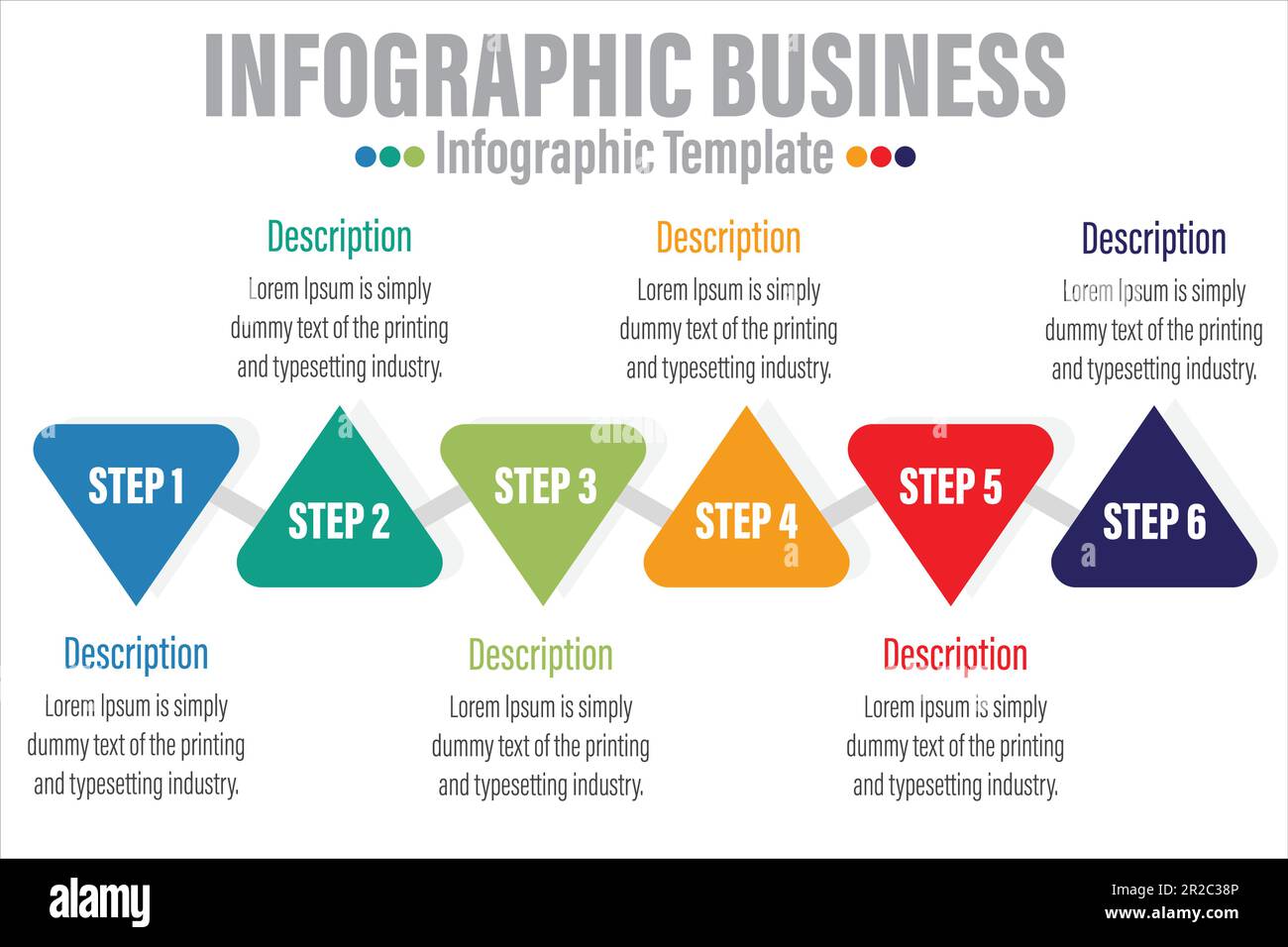 INFOGRAPHIC BUSINESS

Infographic Template

Description

Lorem Ipsum is simply dummy text of the printing and typesetting industry.

Description

Lorem Ipsum is simply dummy text of the printing and typesetting industry.

Description

Lorem Ipsum is simply dummy text of the printing and typesetting industry.

STEP 1

STEP 2

STEP 3

STEP 4

STEP 5

STEP 6

Description

Lorem Ipsum is simply dummy text of the printing and typesetting industry.

Description

Lorem Ipsum is simply dummy text of the printing and typesetting industry.

Description

Lorem Ipsum is simply dummy text of the printing and typesetting industry.

alamy

Image ID: 2R2C38P
www.alamy.com