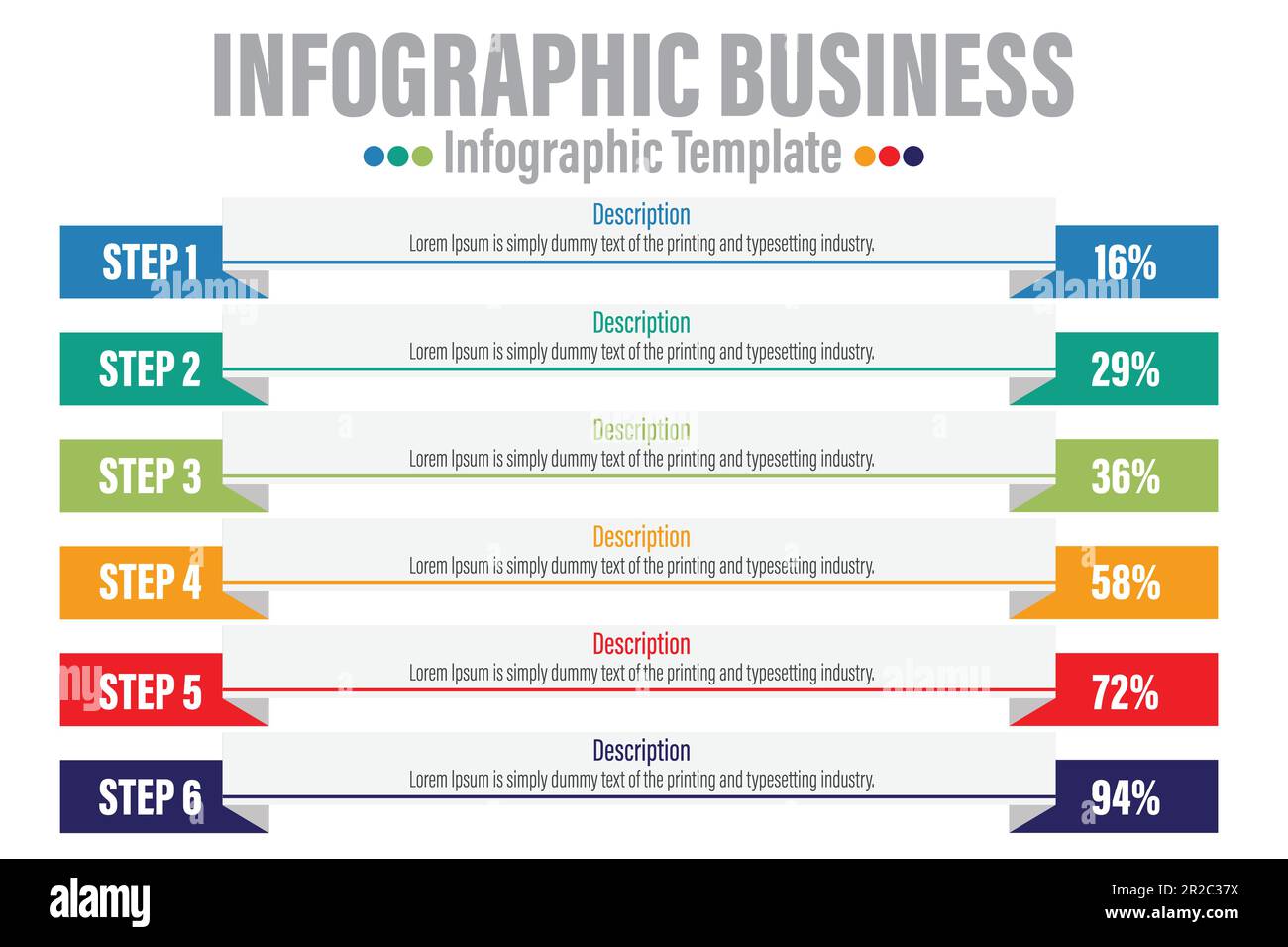 INFOGRAPHIC BUSINESS

Infographic Template

STEP 1
Description
Lorem Ipsum is simply dummy text of the printing and typesetting industry.
16%

STEP 2
Description
Lorem Ipsum is simply dummy text of the printing and typesetting industry.
29%

STEP 3
Description
Lorem Ipsum is simply dummy text of the printing and typesetting industry.
36%

STEP 4
Description
Lorem Ipsum is simply dummy text of the printing and typesetting industry.
58%

STEP 5
Description
Lorem Ipsum is simply dummy text of the printing and typesetting industry.
72%

STEP 6
Description
Lorem Ipsum is simply dummy text of the printing and typesetting industry.
94%

alamy

Image ID: 2R2C37X
www.alamy.com