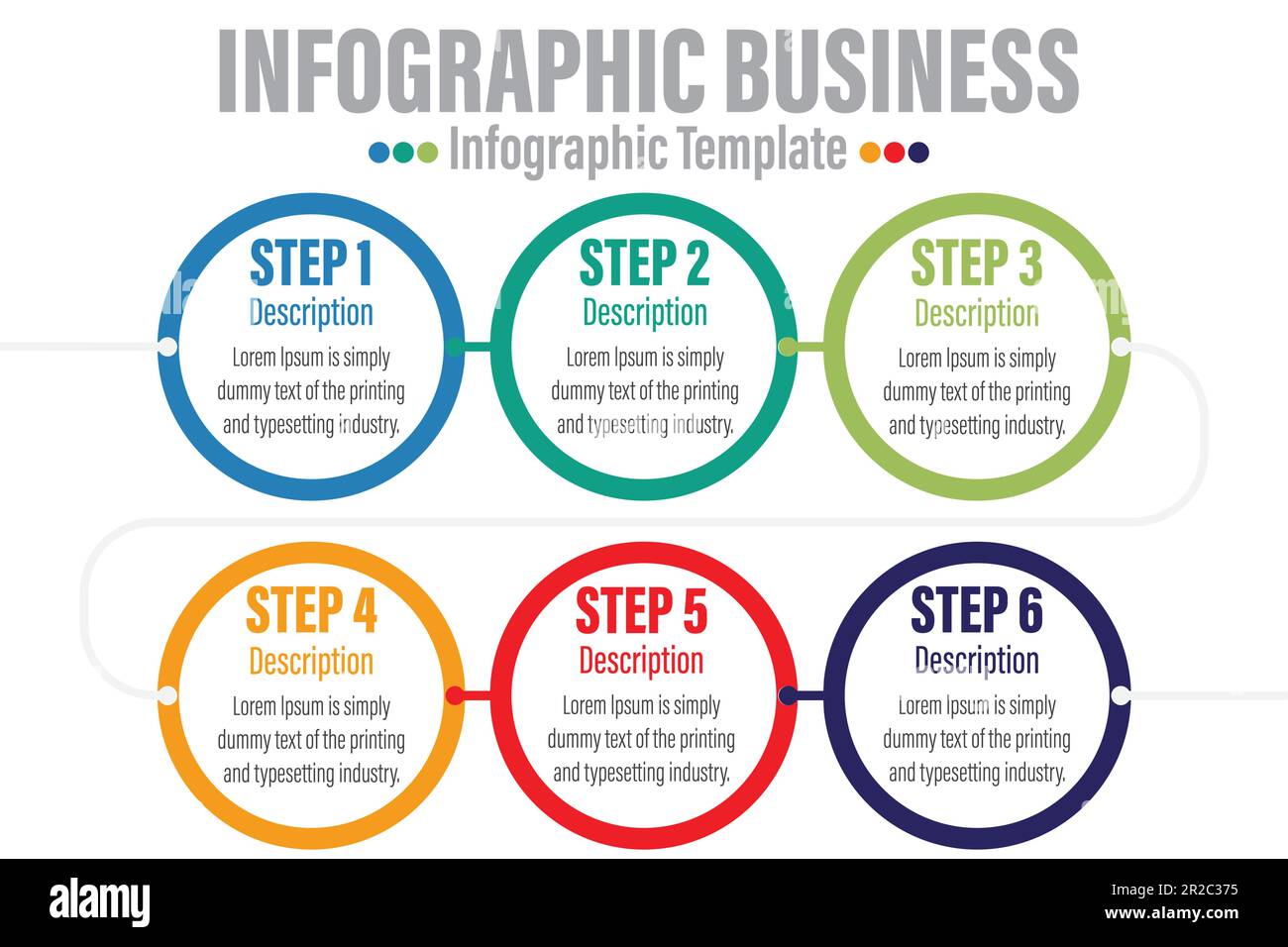 INFOGRAPHIC BUSINESS

Infographic Template

STEP 1
Description
Lorem Ipsum is simply dummy text of the printing and typesetting industry.

STEP 2
Description
Lorem Ipsum is simply dummy text of the printing and typesetting industry.

STEP 3
Description
Lorem Ipsum is simply dummy text of the printing and typesetting industry.

STEP 4
Description
Lorem Ipsum is simply dummy text of the printing and typesetting industry.

STEP 5
Description
Lorem Ipsum is simply dummy text of the printing and typesetting industry.

STEP 6
Description
Lorem Ipsum is simply dummy text of the printing and typesetting industry.

alamy

Image ID: 2R2C375
www.alamy.com