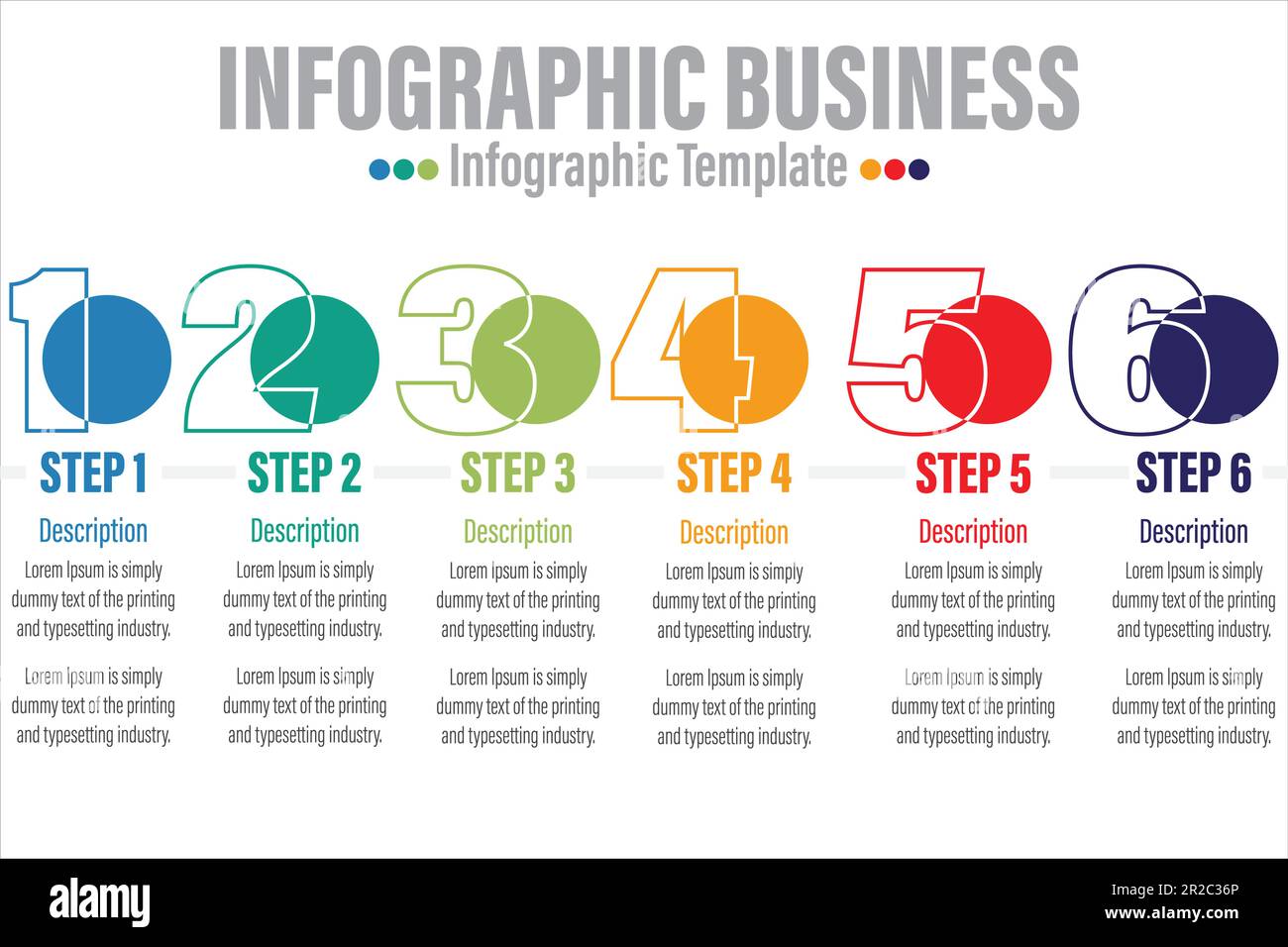 INFOGRAPHIC BUSINESS

Infographic Template

1

STEP 1

Description

Lorem Ipsum is simply dummy text of the printing and typesetting industry.

Lorem Ipsum is simply dummy text of the printing and typesetting industry.

2

STEP 2

Description

Lorem Ipsum is simply dummy text of the printing and typesetting industry.

Lorem Ipsum is simply dummy text of the printing and typesetting industry.

3

STEP 3

Description

Lorem Ipsum is simply dummy text of the printing and typesetting industry.

Lorem Ipsum is simply dummy text of the printing and typesetting industry.

4

STEP 4

Description

Lorem Ipsum is simply dummy text of the printing and typesetting industry.

Lorem Ipsum is simply dummy text of the printing and typesetting industry.

5

STEP 5

Description

Lorem Ipsum is simply dummy text of the printing and typesetting industry.

Lorem Ipsum is simply dummy text of the printing and typesetting industry.

6

STEP 6

Description

Lorem Ipsum is simply dummy text of the printing and typesetting industry.

Lorem Ipsum is simply dummy text of the printing and typesetting industry.

alamy

Image ID: 2R2C36P
www.alamy.com