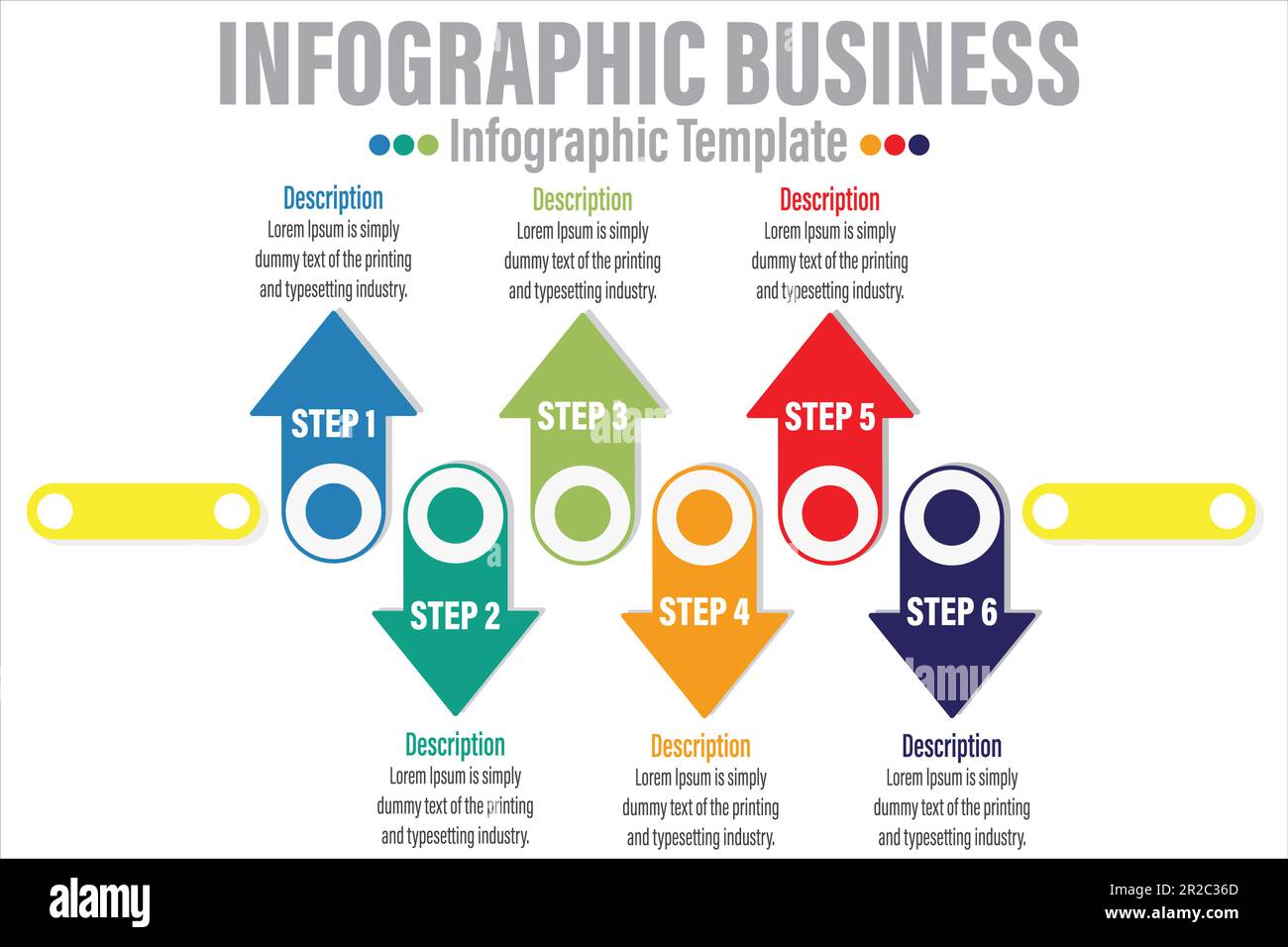 INFOGRAPHIC BUSINESS

Infographic Template

Description
Lorem Ipsum is simply dummy text of the printing and typesetting industry.

Description
Lorem Ipsum is simply dummy text of the printing and typesetting industry.

Description
Lorem Ipsum is simply dummy text of the printing and typesetting industry.

STEP 1

STEP 3

STEP 5

STEP 2

STEP 4

STEP 6

Description
Lorem Ipsum is simply dummy text of the printing and typesetting industry.

Description
Lorem Ipsum is simply dummy text of the printing and typesetting industry.

Description
Lorem Ipsum is simply dummy text of the printing and typesetting industry.

alamy

Image ID: 2R2C36D
www.alamy.com