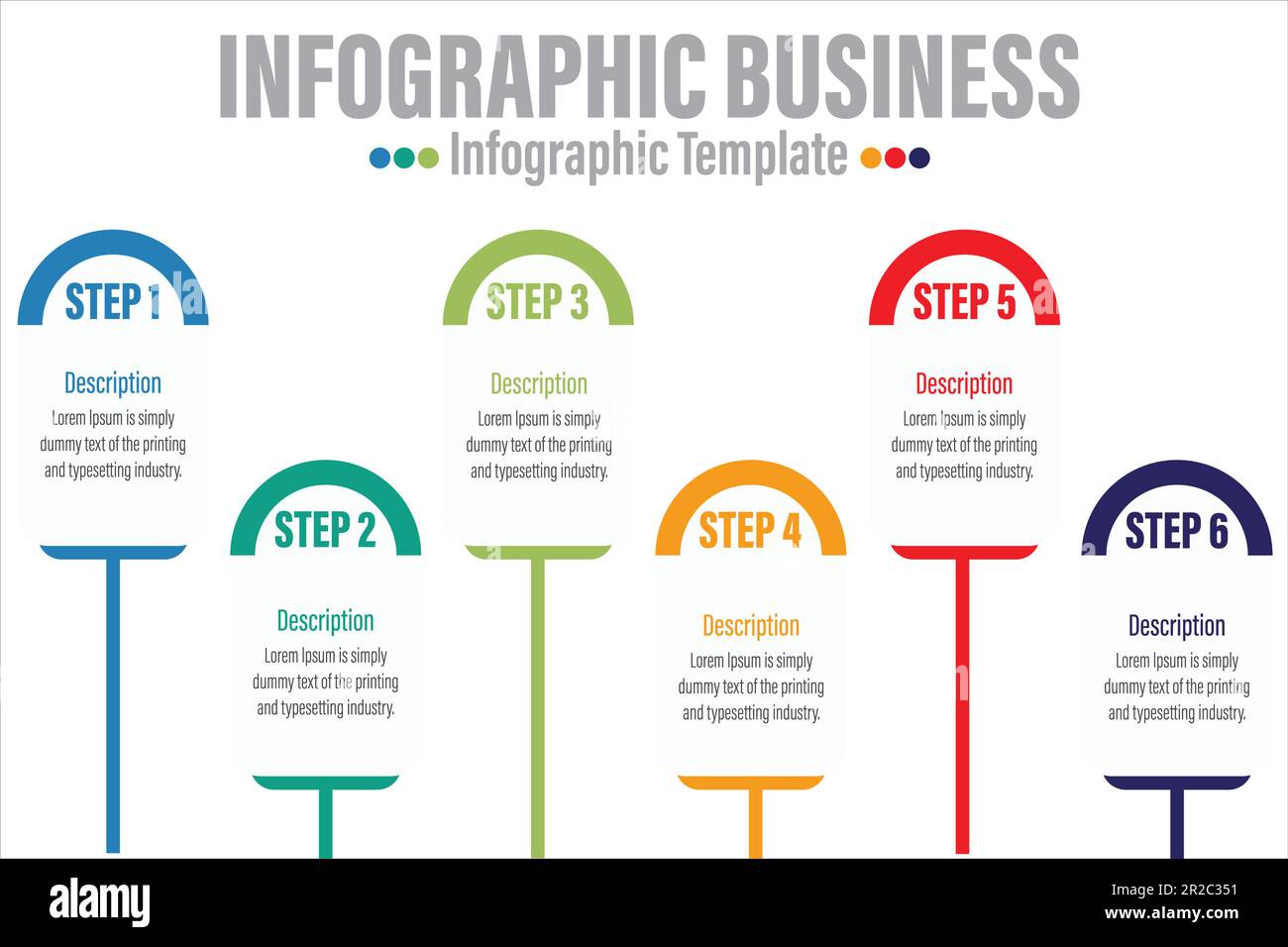 INFOGRAPHIC BUSINESS

Infographic Template

STEP 1

Description

Lorem Ipsum is simply dummy text of the printing and typesetting industry.

STEP 2

Description

Lorem Ipsum is simply dummy text of the printing and typesetting industry.

STEP 3

Description

Lorem Ipsum is simply dummy text of the printing and typesetting industry.

STEP 4

Description

Lorem Ipsum is simply dummy text of the printing and typesetting industry.

STEP 5

Description

Lorem Ipsum is simply dummy text of the printing and typesetting industry.

STEP 6

Description

Lorem Ipsum is simply dummy text of the printing and typesetting industry.

alamy

Image ID: 2R2C351
www.alamy.com