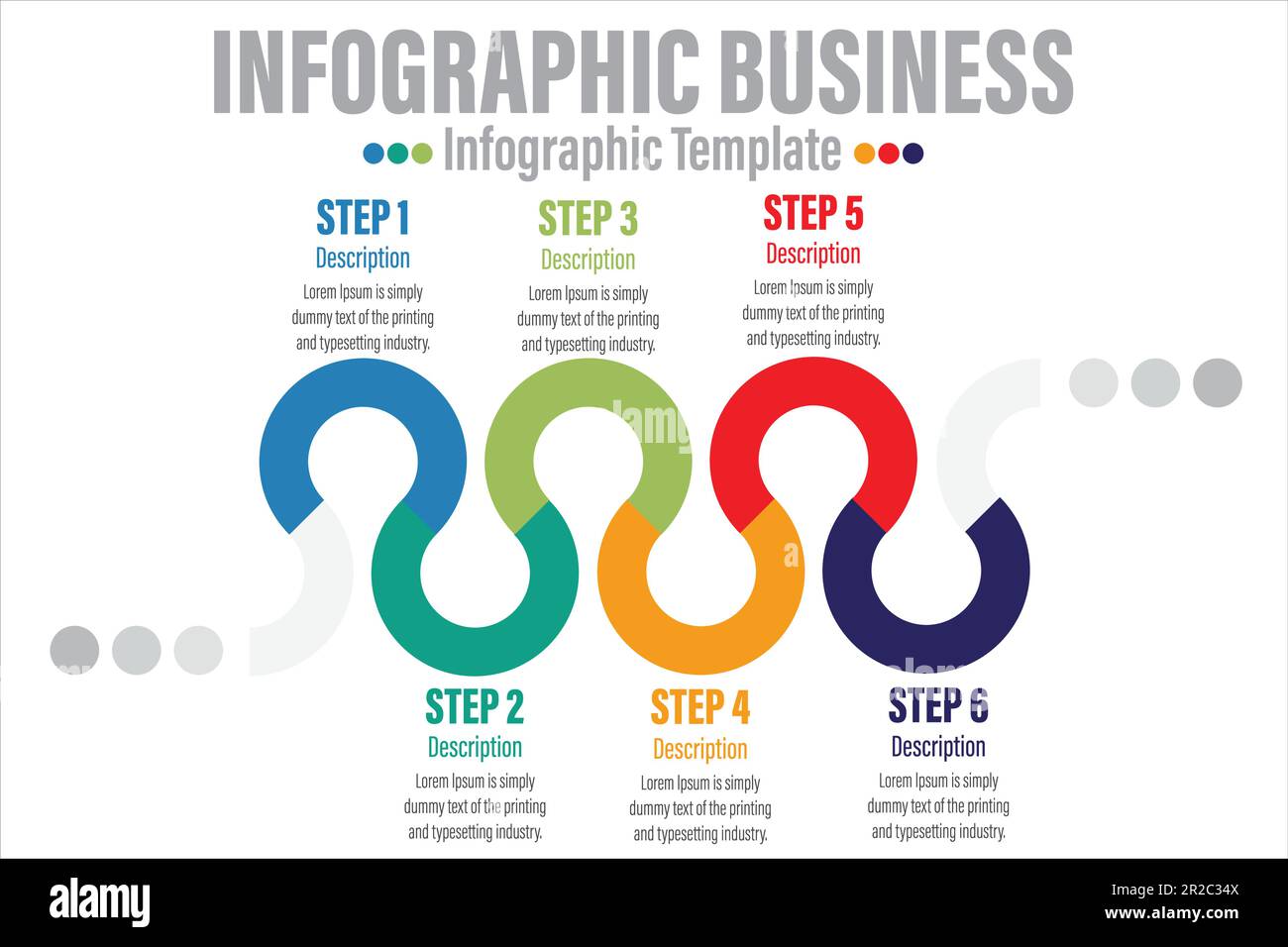 INFOGRAPHIC BUSINESS

Infographic Template

STEP 1
Description
Lorem Ipsum is simply dummy text of the printing and typesetting industry.

STEP 3
Description
Lorem Ipsum is simply dummy text of the printing and typesetting industry.

STEP 5
Description
Lorem Ipsum is simply dummy text of the printing and typesetting industry.

STEP 2
Description
Lorem Ipsum is simply dummy text of the printing and typesetting industry.

STEP 4
Description
Lorem Ipsum is simply dummy text of the printing and typesetting industry.

STEP 6
Description
Lorem Ipsum is simply dummy text of the printing and typesetting industry.

alamy

Image ID: 2R2C34X
www.alamy.com