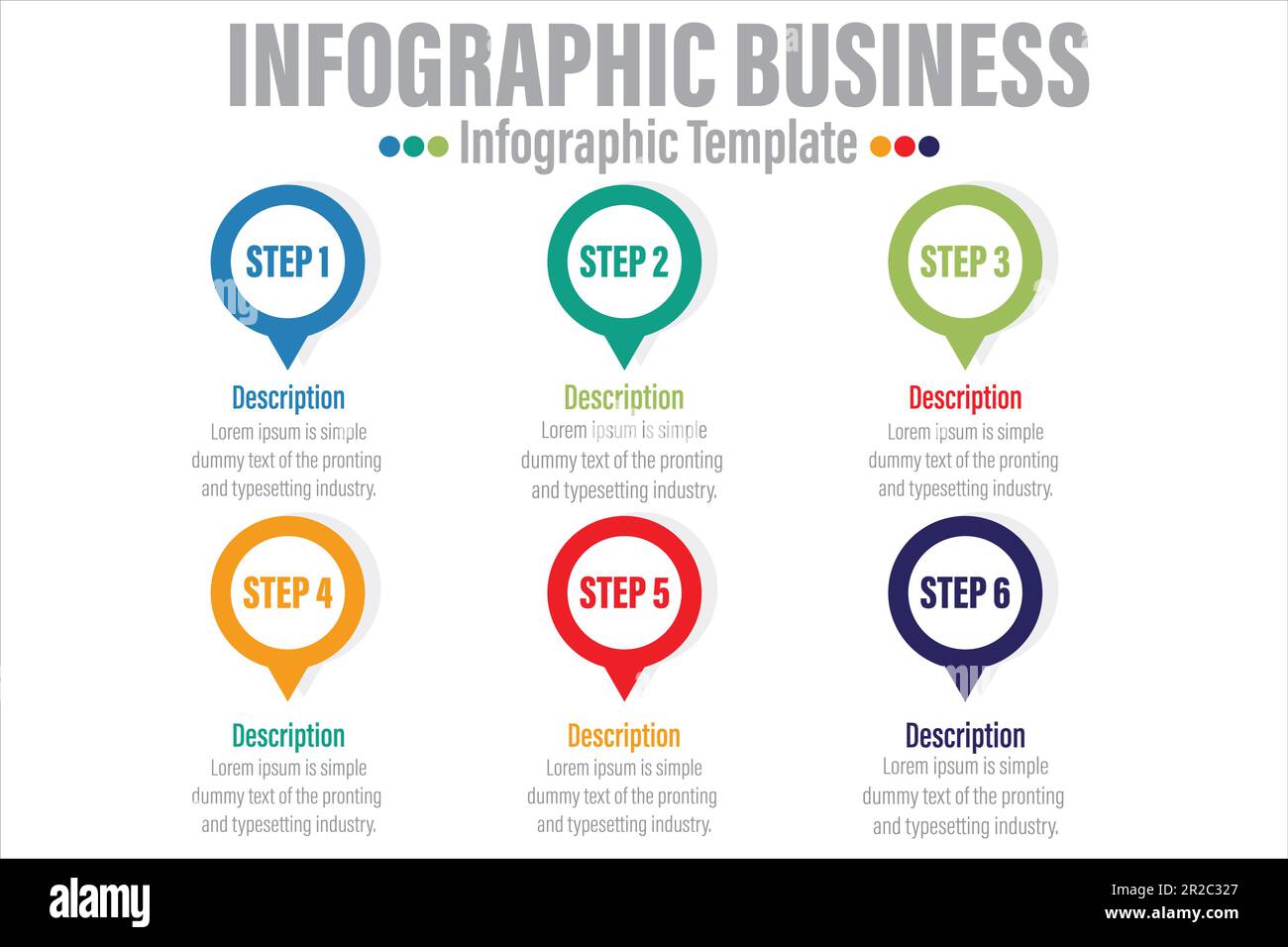 INFOGRAPHIC BUSINESS

Infographic Template

STEP 1

Description

Lorem ipsum is simple dummy text of the pronting and typesetting industry.

STEP 2

Description

Lorem ipsum is simple dummy text of the pronting and typesetting industry.

STEP 3

Description

Lorem ipsum is simple dummy text of the pronting and typesetting industry.

STEP 4

Description

Lorem ipsum is simple dummy text of the pronting and typesetting industry.

STEP 5

Description

Lorem ipsum is simple dummy text of the pronting and typesetting industry.

STEP 6

Description

Lorem ipsum is simple dummy text of the pronting and typesetting industry.

alamy

Image ID: 2R2C327
www.alamy.com