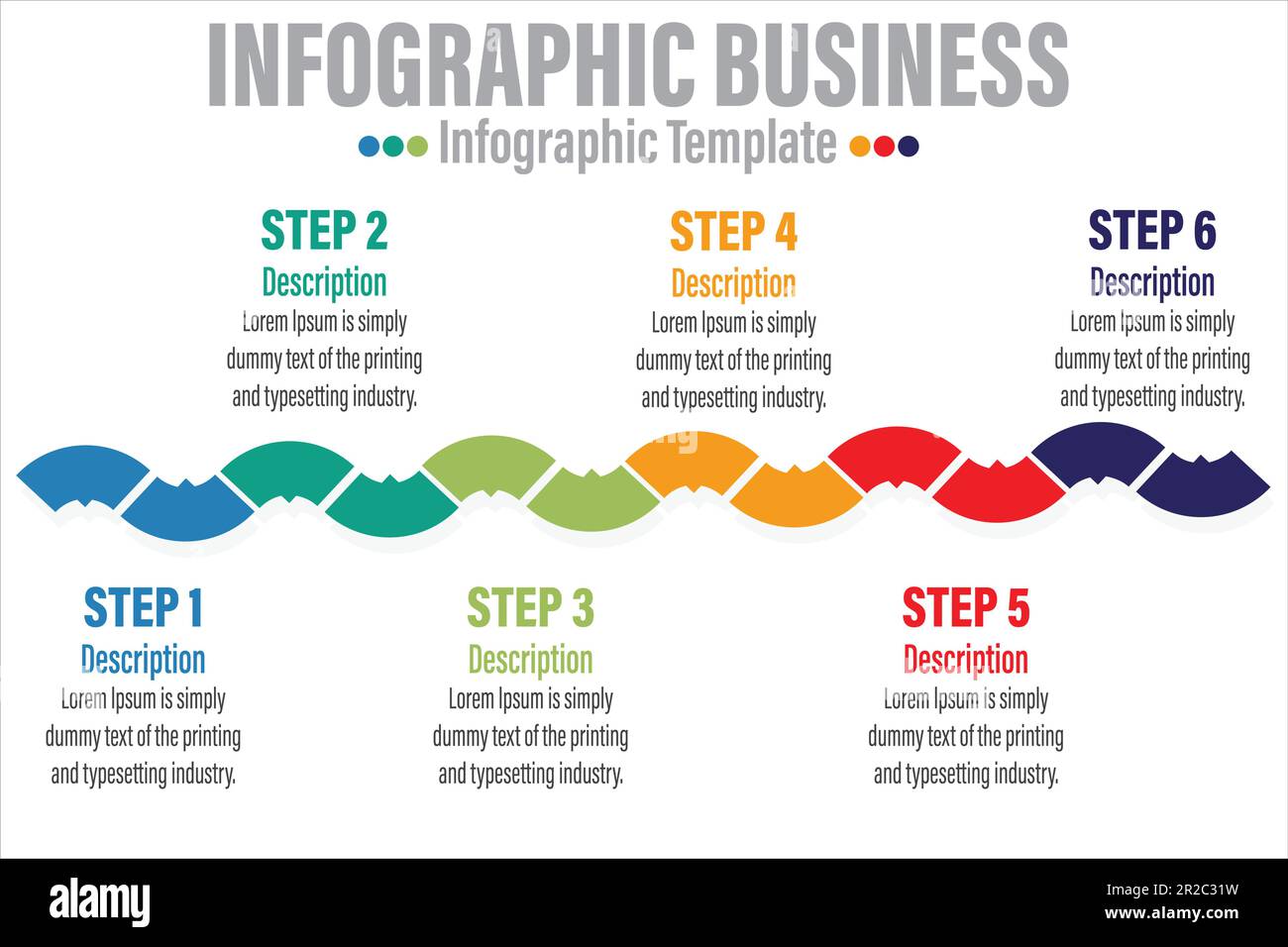 INFOGRAPHIC BUSINESS
Infographic Template

STEP 2
Description
Lorem Ipsum is simply dummy text of the printing and typesetting industry.

STEP 4
Description
Lorem Ipsum is simply dummy text of the printing and typesetting industry.

STEP 6
Description
Lorem Ipsum is simply dummy text of the printing and typesetting industry.

STEP 1
Description
Lorem Ipsum is simply dummy text of the printing and typesetting industry.

STEP 3
Description
Lorem Ipsum is simply dummy text of the printing and typesetting industry.

STEP 5
Description
Lorem Ipsum is simply dummy text of the printing and typesetting industry.

alamy
Image ID: 2R2C31W
www.alamy.com