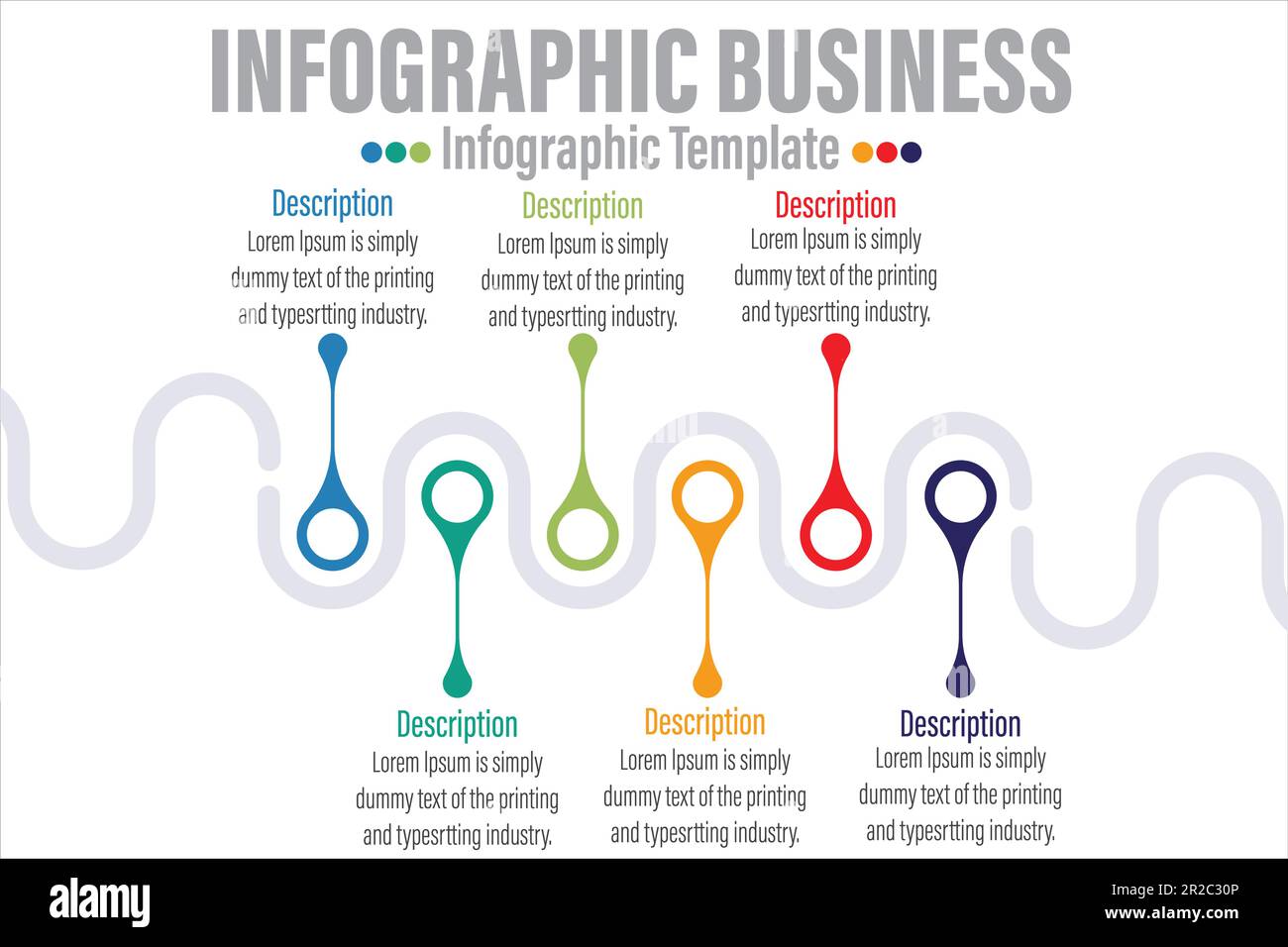 INFOGRAPHIC BUSINESS

Infographic Template

Description
Lorem Ipsum is simply dummy text of the printing and typesrtting industry.

Description
Lorem Ipsum is simply dummy text of the printing and typesrtting industry.

Description
Lorem Ipsum is simply dummy text of the printing and typesrtting industry.

Description
Lorem Ipsum is simply dummy text of the printing and typesrtting industry.

Description
Lorem Ipsum is simply dummy text of the printing and typesrtting industry.

Description
Lorem Ipsum is simply dummy text of the printing and typesrtting industry.

alamy

Image ID: 2R2C30P
www.alamy.com