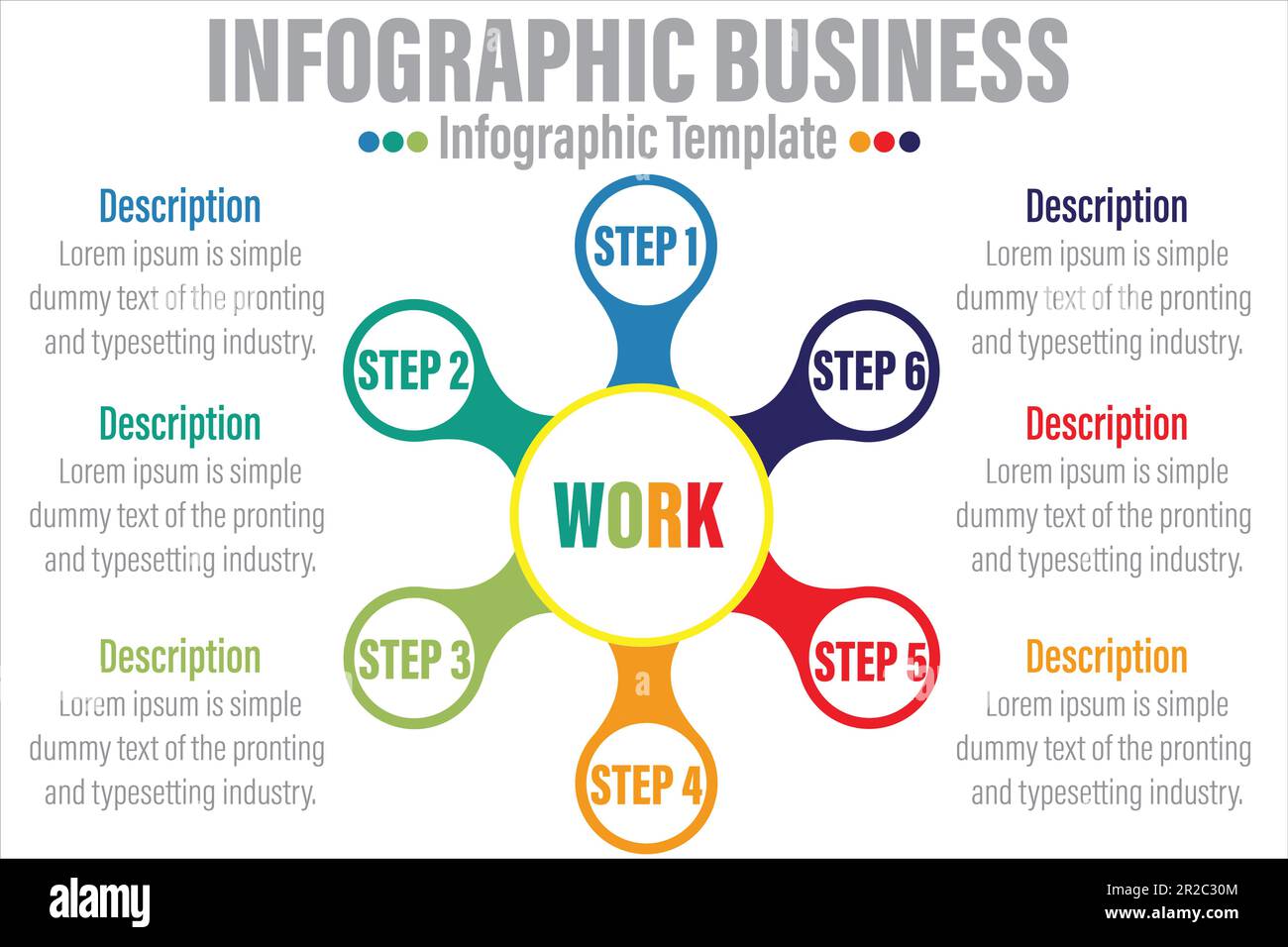 INFOGRAPHIC BUSINESS

Infographic Template

Description

Lorem ipsum is simple dummy text of the pronting and typesetting industry.

Description

Lorem ipsum is simple dummy text of the pronting and typesetting industry.

Description

Lorem ipsum is simple dummy text of the pronting and typesetting industry.

STEP 1

STEP 2

STEP 3

STEP 4

STEP 5

STEP 6

WORK

Description

Lorem ipsum is simple dummy text of the pronting and typesetting industry.

Description

Lorem ipsum is simple dummy text of the pronting and typesetting industry.

Description

Lorem ipsum is simple dummy text of the pronting and typesetting industry.

alamy

Image ID: 2R2C30M
www.alamy.com