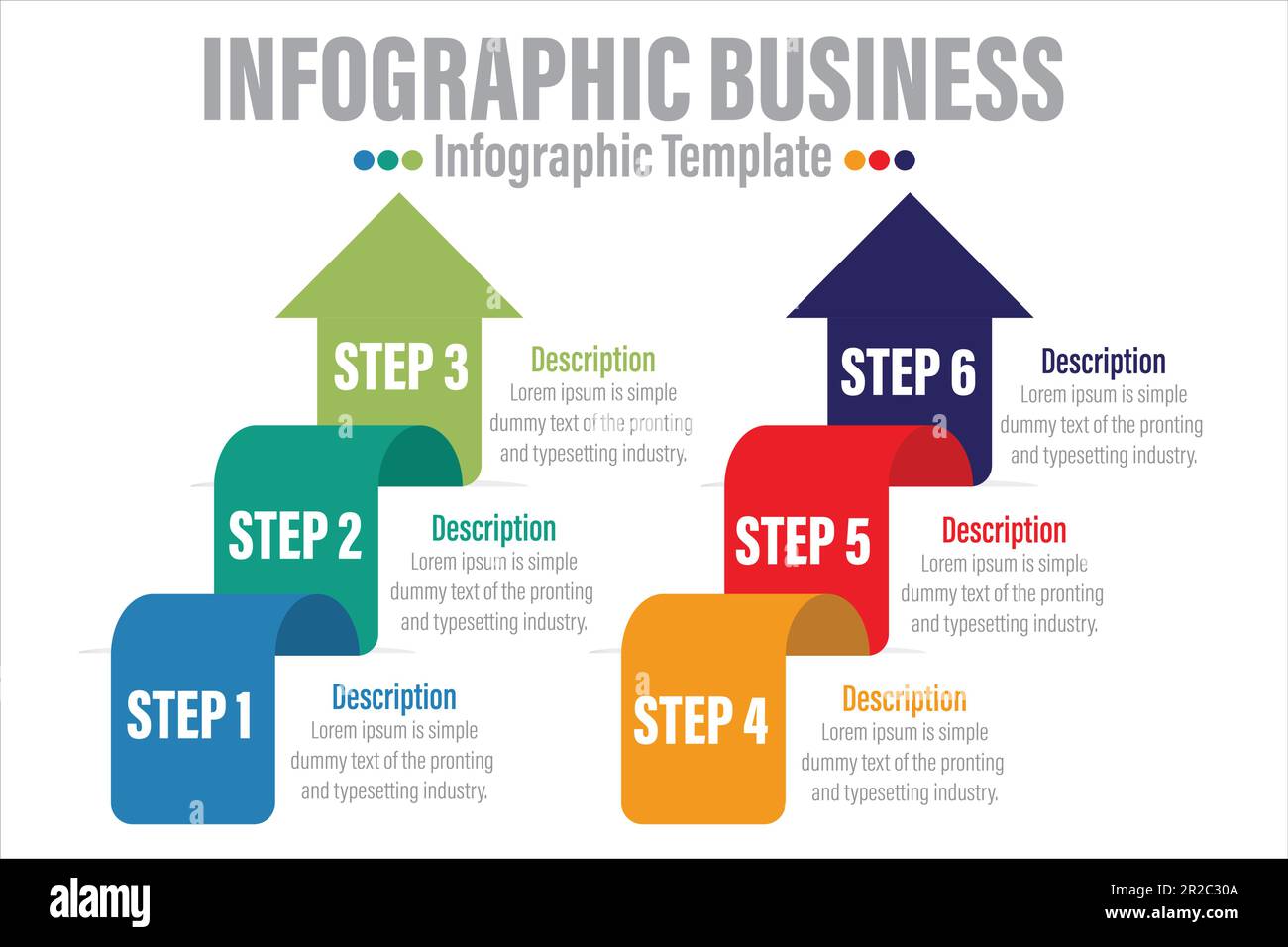 INFOGRAPHIC BUSINESS

Infographic Template

STEP 3

Description
Lorem ipsum is simple dummy text of the pronting and typesetting industry.

STEP 2

Description
Lorem ipsum is simple dummy text of the pronting and typesetting industry.

STEP 1

Description
Lorem ipsum is simple dummy text of the pronting and typesetting industry.

STEP 6

Description
Lorem ipsum is simple dummy text of the pronting and typesetting industry.

STEP 5

Description
Lorem ipsum is simple dummy text of the pronting and typesetting industry.

STEP 4

Description
Lorem ipsum is simple dummy text of the pronting and typesetting industry.

alamy

Image ID: 2R2C30A
www.alamy.com