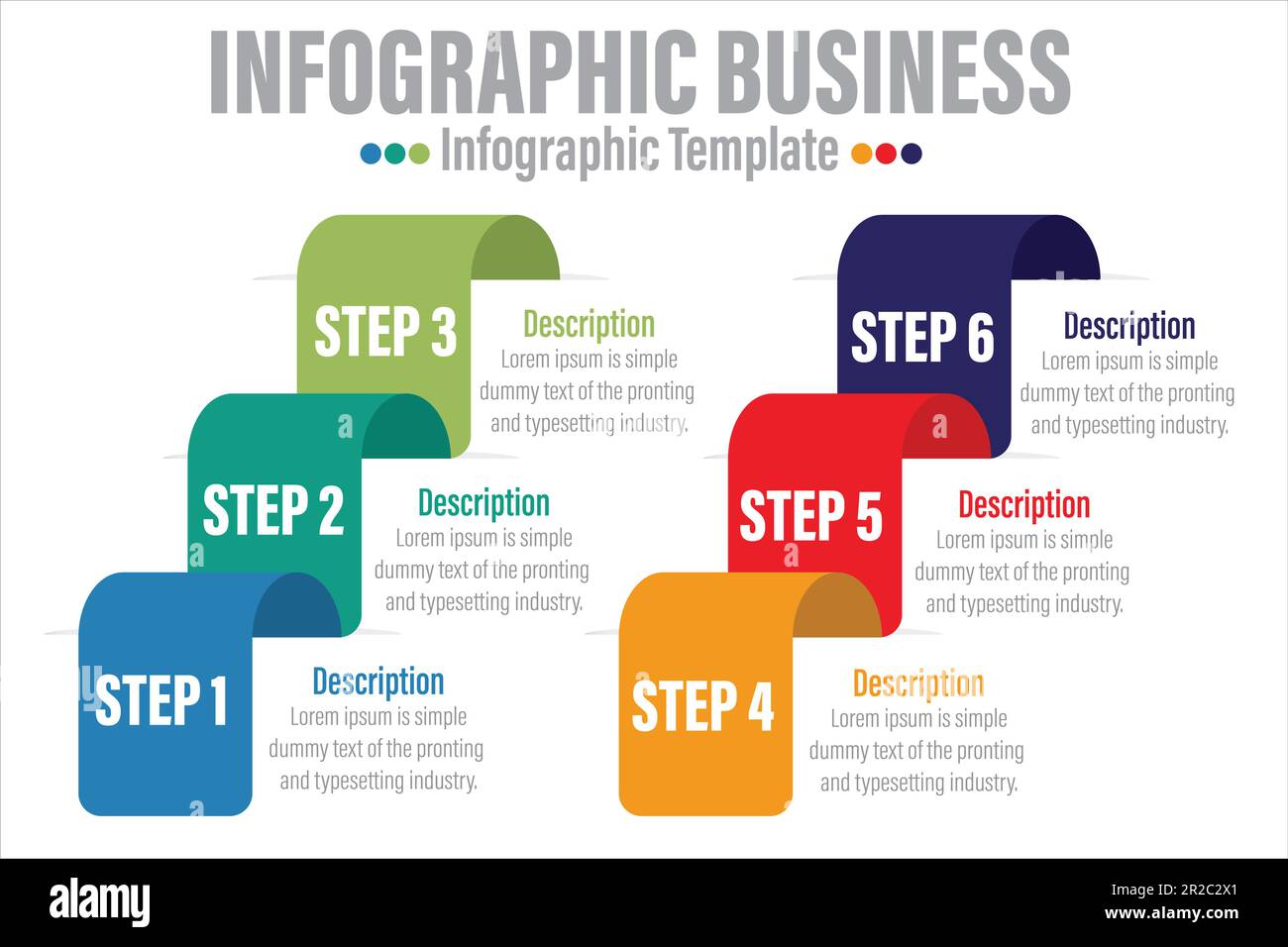 INFOGRAPHIC BUSINESS

Infographic Template

STEP 3

Description
Lorem ipsum is simple dummy text of the pronting and typesetting industry.

STEP 2

Description
Lorem ipsum is simple dummy text of the pronting and typesetting industry.

STEP 1

Description
Lorem ipsum is simple dummy text of the pronting and typesetting industry.

STEP 6

Description
Lorem ipsum is simple dummy text of the pronting and typesetting industry.

STEP 5

Description
Lorem ipsum is simple dummy text of the pronting and typesetting industry.

STEP 4

Description
Lorem ipsum is simple dummy text of the pronting and typesetting industry.

alamy

Image ID: 2R2C2X1
www.alamy.com