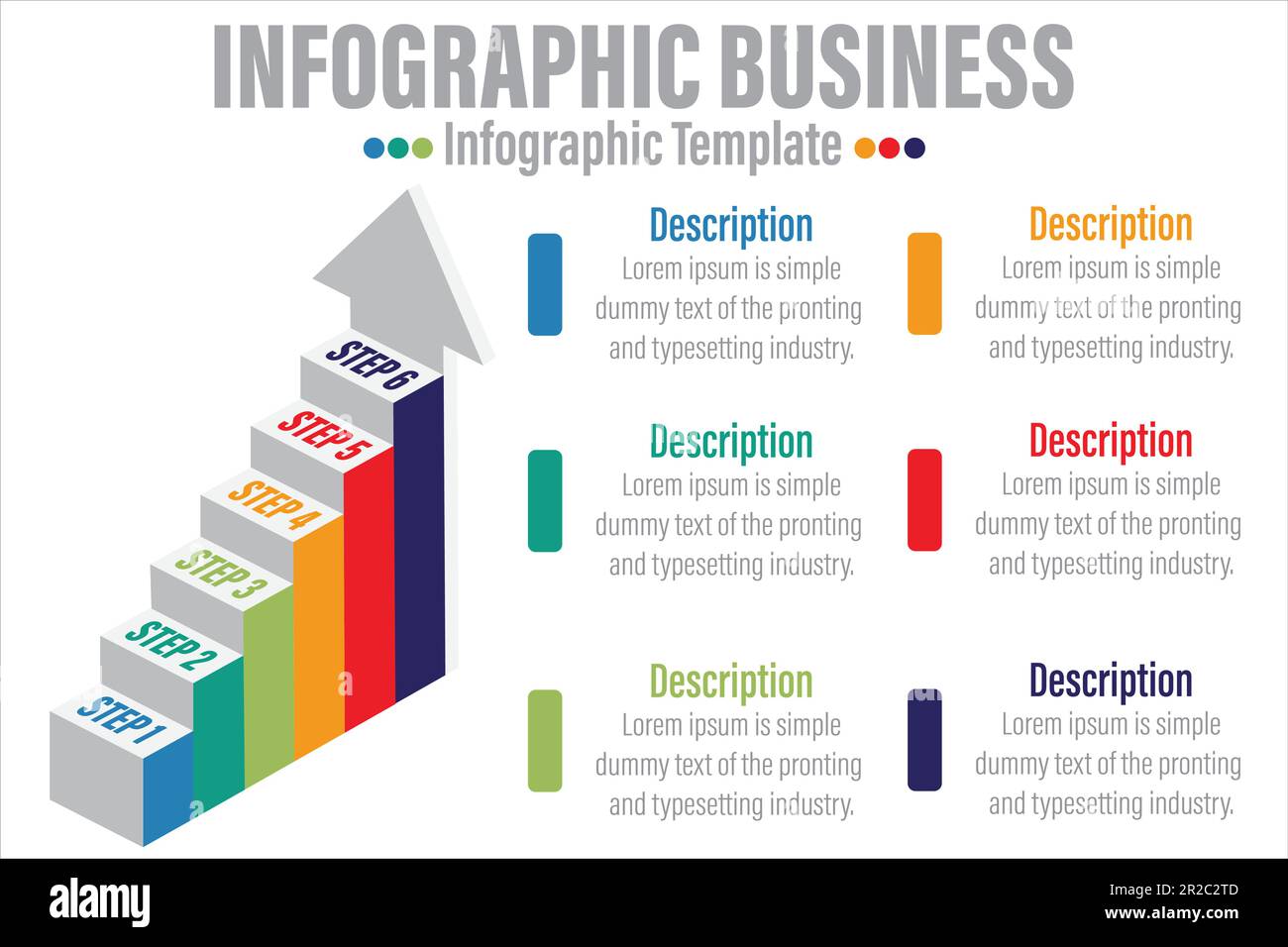 INFOGRAPHIC BUSINESS

Infographic Template

STEP 6
STEP 5
STEP 4
STEP 3
STEP 2
STEP 1

Description
Lorem ipsum is simple dummy text of the pronting and typesetting industry.

Description
Lorem ipsum is simple dummy text of the pronting and typesetting industry.

Description
Lorem ipsum is simple dummy text of the pronting and typesetting industry.

Description
Lorem ipsum is simple dummy text of the pronting and typesetting industry.

Description
Lorem ipsum is simple dummy text of the pronting and typesetting industry.

Description
Lorem ipsum is simple dummy text of the pronting and typesetting industry.

alamy

Image ID: 2R2C2TD
www.alamy.com