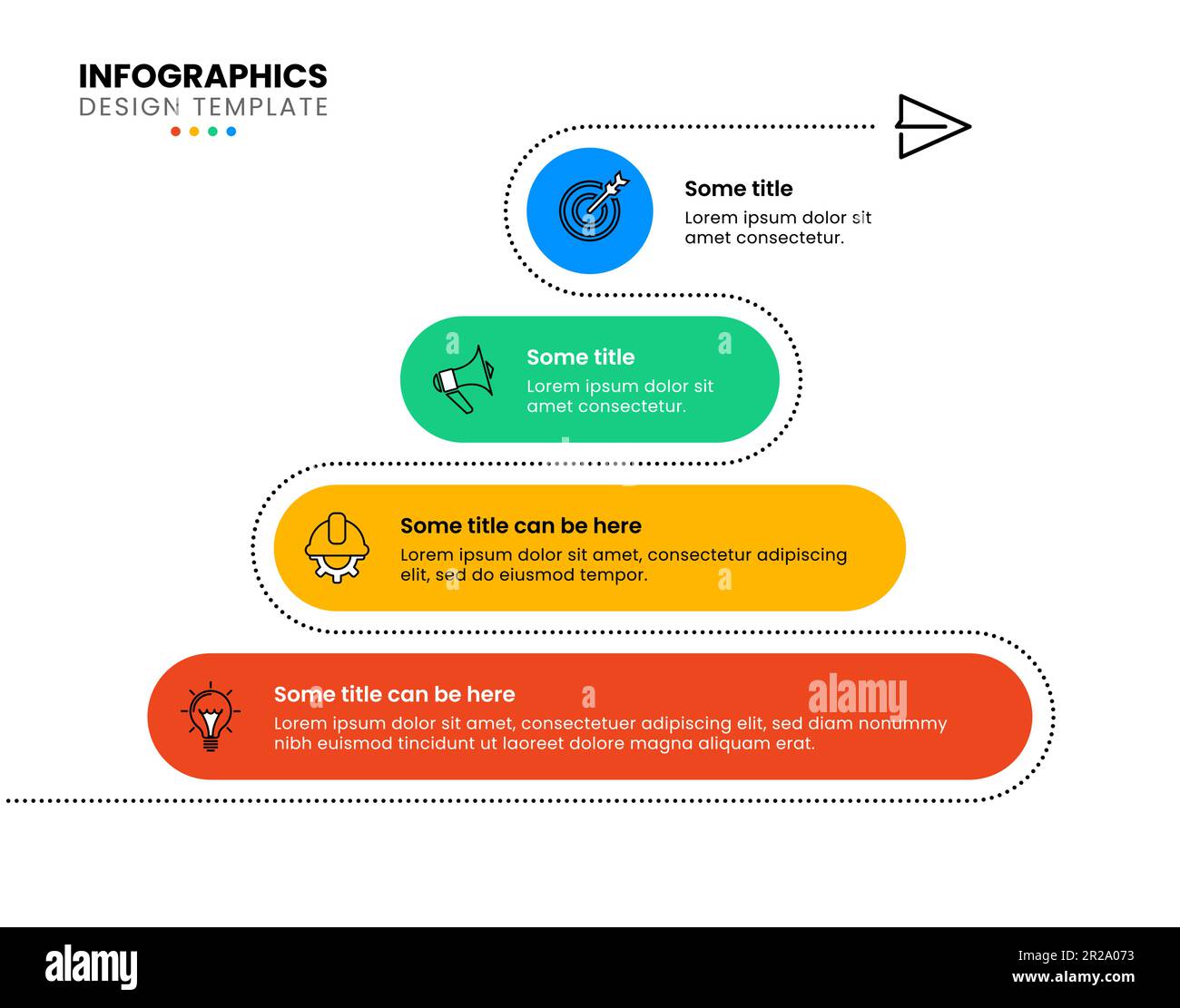 INFOGRAPHICS
DESIGN TEMPLATE

Some title
Lorem ipsum dolor sit amet consectetur.

Some title
Lorem ipsum dolor sit amet consectetur.

Some title can be here
Lorem ipsum dolor sit amet, consectetur adipiscing elit, sed do eiusmod tempor.

Some title can be here
Lorem ipsum dolor sit amet, consectetuer adipiscing elit, sed diam nonummy nibh euismod tincidunt ut laoreet dolore magna aliquam erat.

alamy

alamy
Image ID: 2R2A073
www.alamy.com