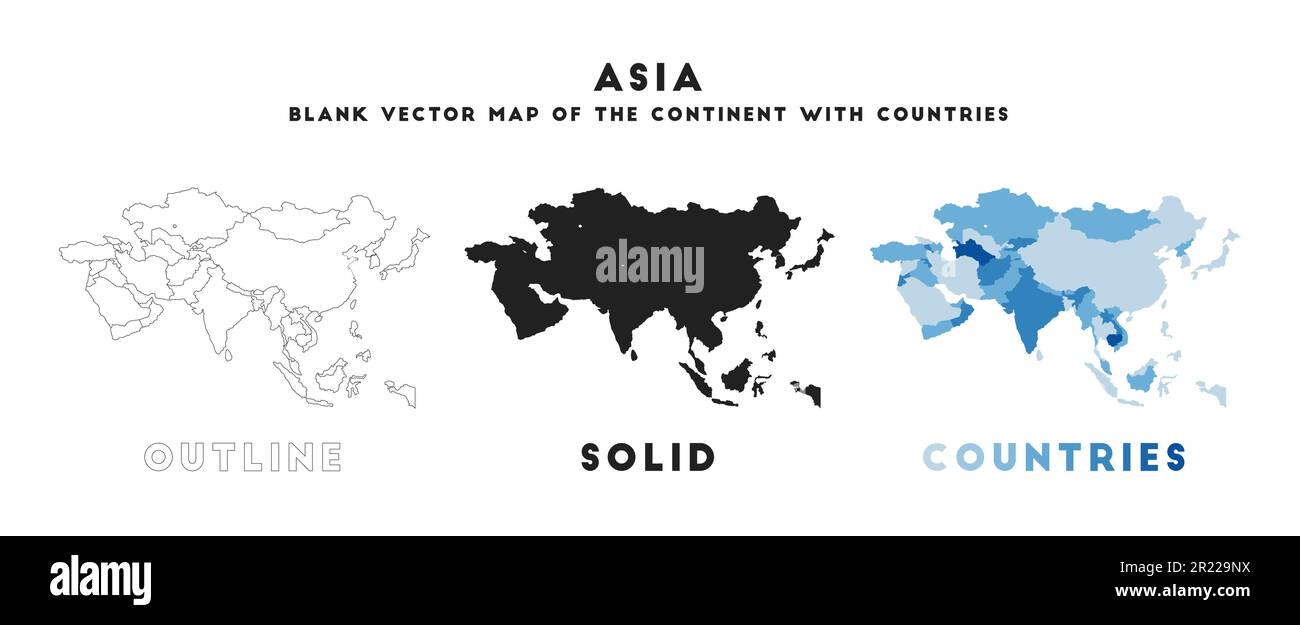 ASIA
BLANK VECTOR MAP OF THE CONTINENT WITH COUNTRIES

alamy

OUTLINE

SOLID

COUNTRIES

alamy

Image ID: 2R229NX
www.alamy.com