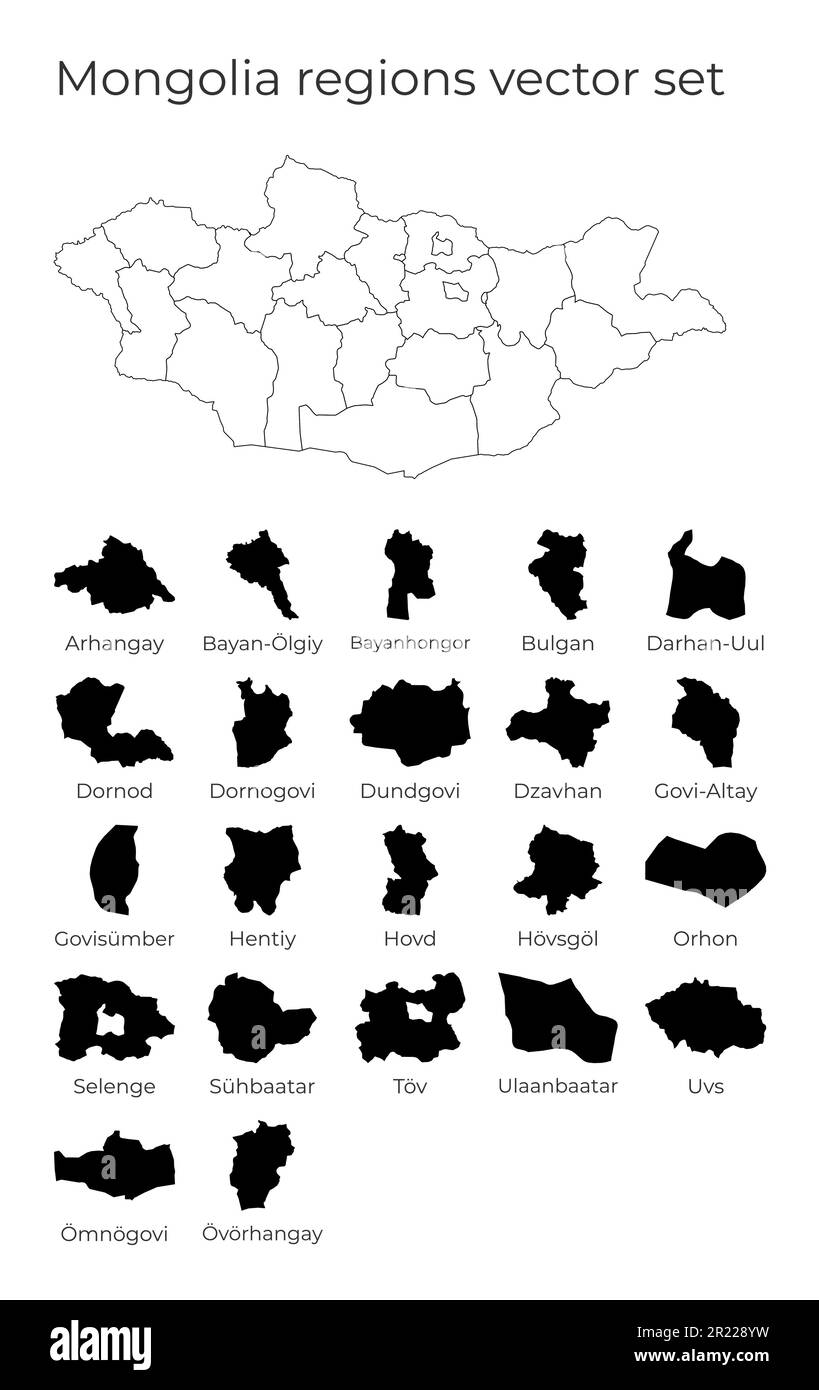 Mongolia regions vector set

Arhangay
Bayan-Ölgiy
Bayanhongor
Bulgan
Darhan-Uul

Dornod
Dornogovi
Dundgovi
Dzavhan
Govi-Altay

Govisümber
Hentiy
Hovd
Hövsgöl
Orhon

Selenge
Sühbaatar
Töv
Ulaanbaatar
Uvs

Ömnögovi
Övörhangay

alamy

Image ID: 2R228YW
www.alamy.com