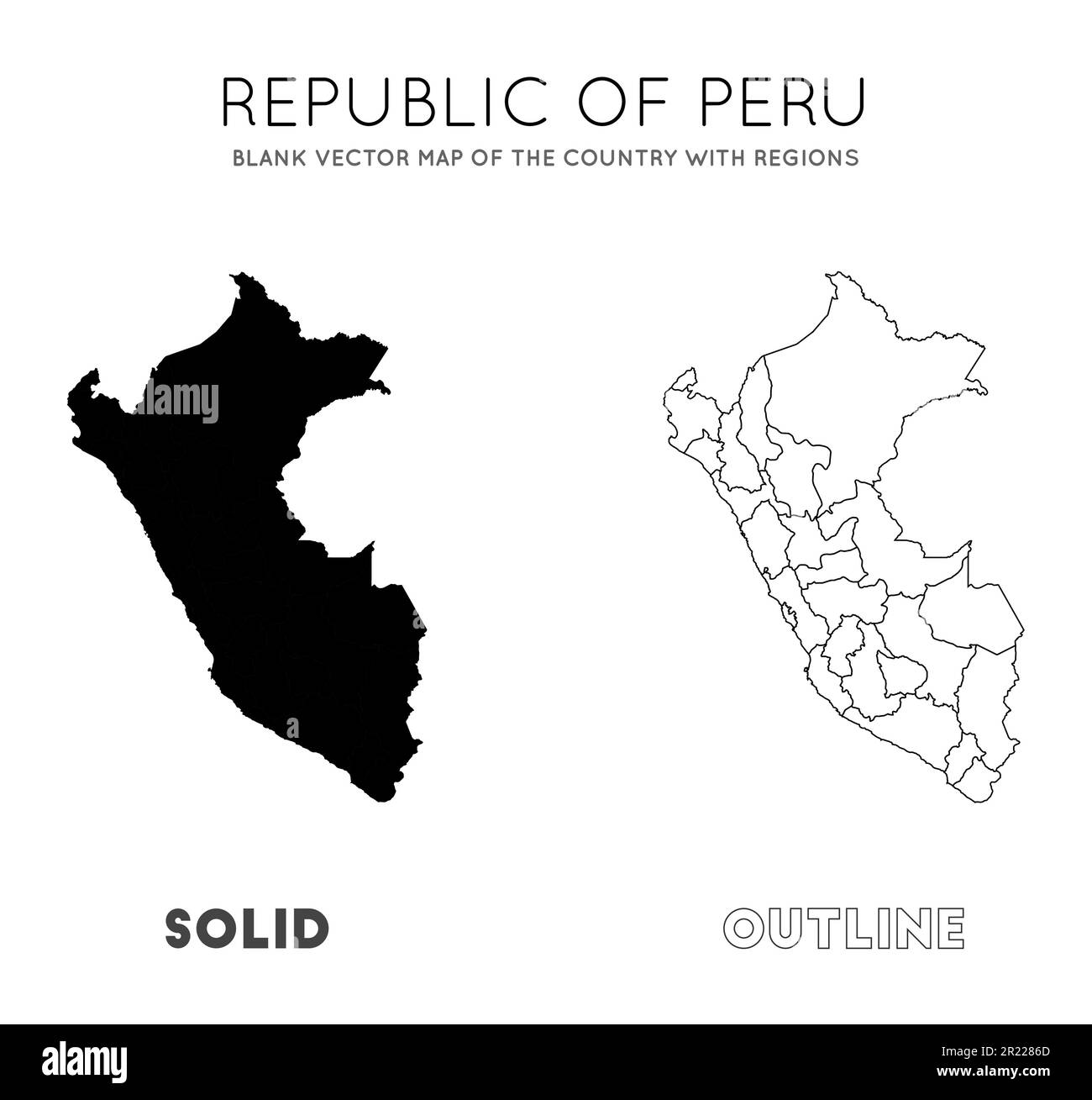 REPUBLIC OF PERU

BLANK VECTOR MAP OF THE COUNTRY WITH REGIONS

alamy

SOLID

OUTLINE

alamy

Image ID: 2R2286D
www.alamy.com