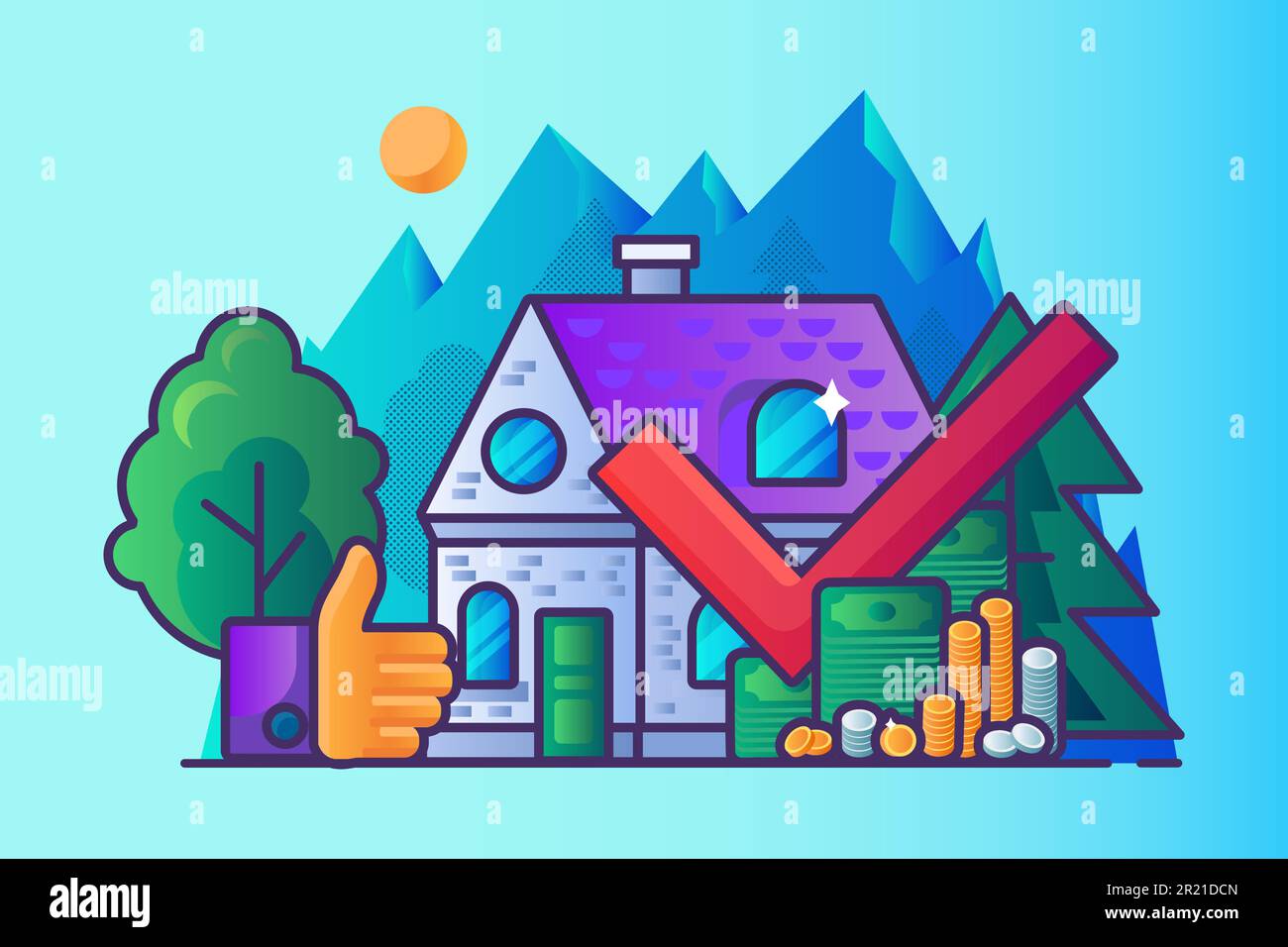 alamy
alamy
alamy
alamy
alamy

alamy

Image ID: 2R21DCN
www.alamy.com