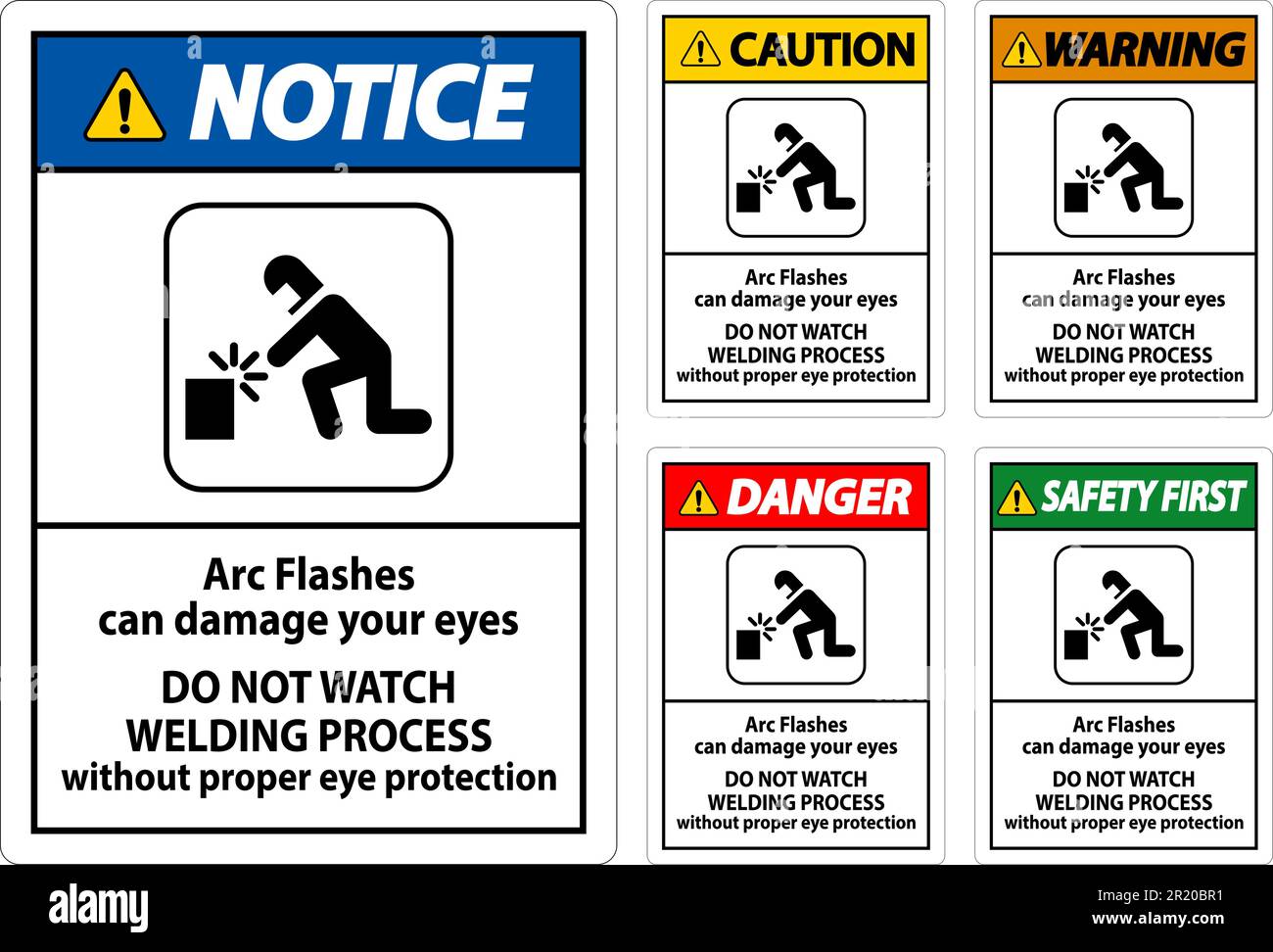 NOTICE

Arc Flashes can damage your eyes
DO NOT WATCH WELDING PROCESS
without proper eye protection

CAUTION

Arc Flashes can damage your eyes
DO NOT WATCH WELDING PROCESS
without proper eye protection

WARNING

Arc Flashes can damage your eyes
DO NOT WATCH WELDING PROCESS
without proper eye protection

DANGER

Arc Flashes can damage your eyes
DO NOT WATCH WELDING PROCESS
without proper eye protection

SAFETY FIRST

Arc Flashes can damage your eyes
DO NOT WATCH WELDING PROCESS
without proper eye protection

alamy

Image ID: 2R20BR1
www.alamy.com