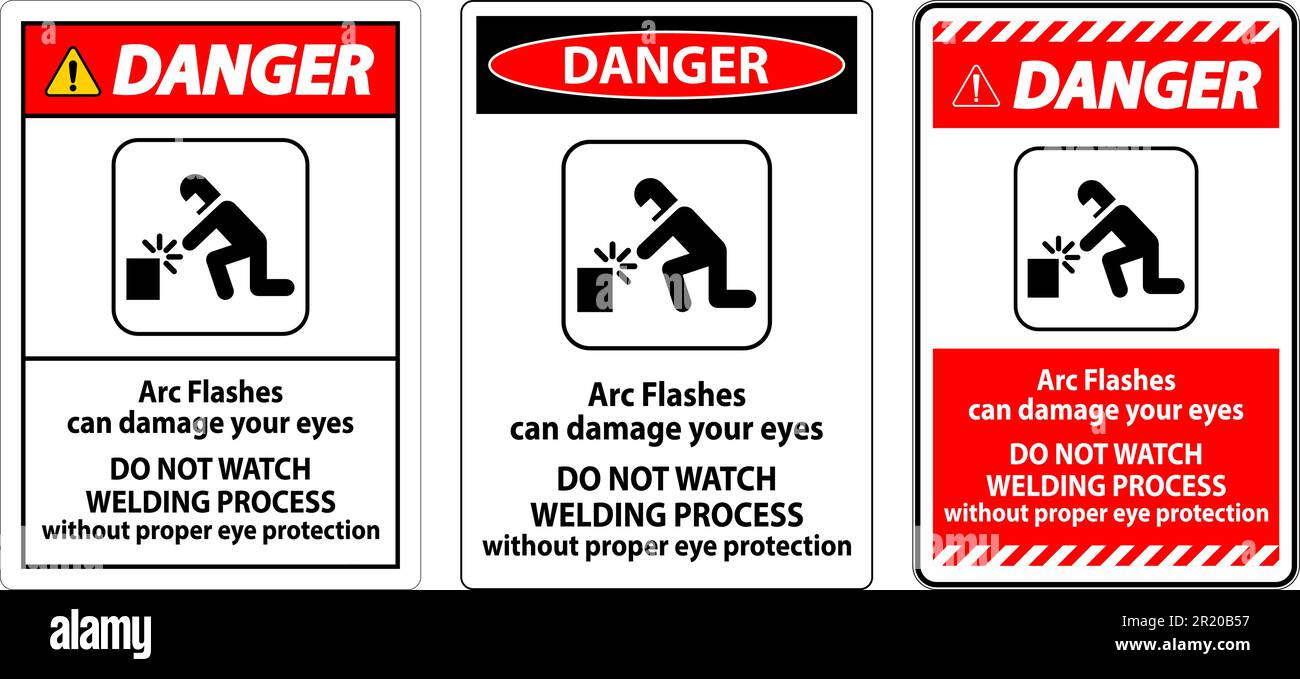 DANGER

Arc Flashes can damage your eyes

DO NOT WATCH WELDING PROCESS without proper eye protection

DANGER

Arc Flashes can damage your eyes

DO NOT WATCH WELDING PROCESS without proper eye protection

DANGER

Arc Flashes can damage your eyes

DO NOT WATCH WELDING PROCESS without proper eye protection

alamy

Image ID: 2R20B57
www.alamy.com