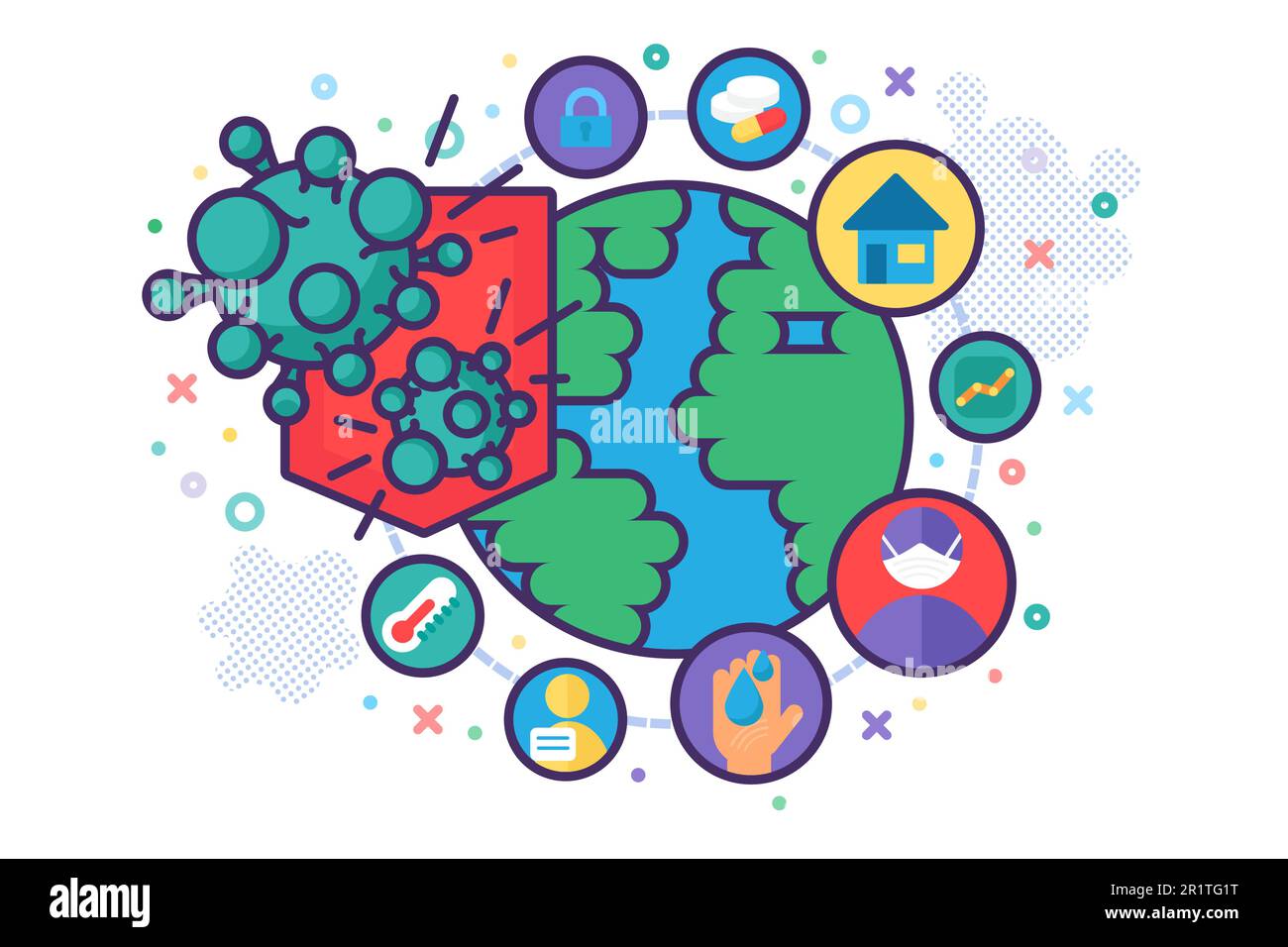 alamy

alamy

Image ID: 2R1TG1T
www.alamy.com