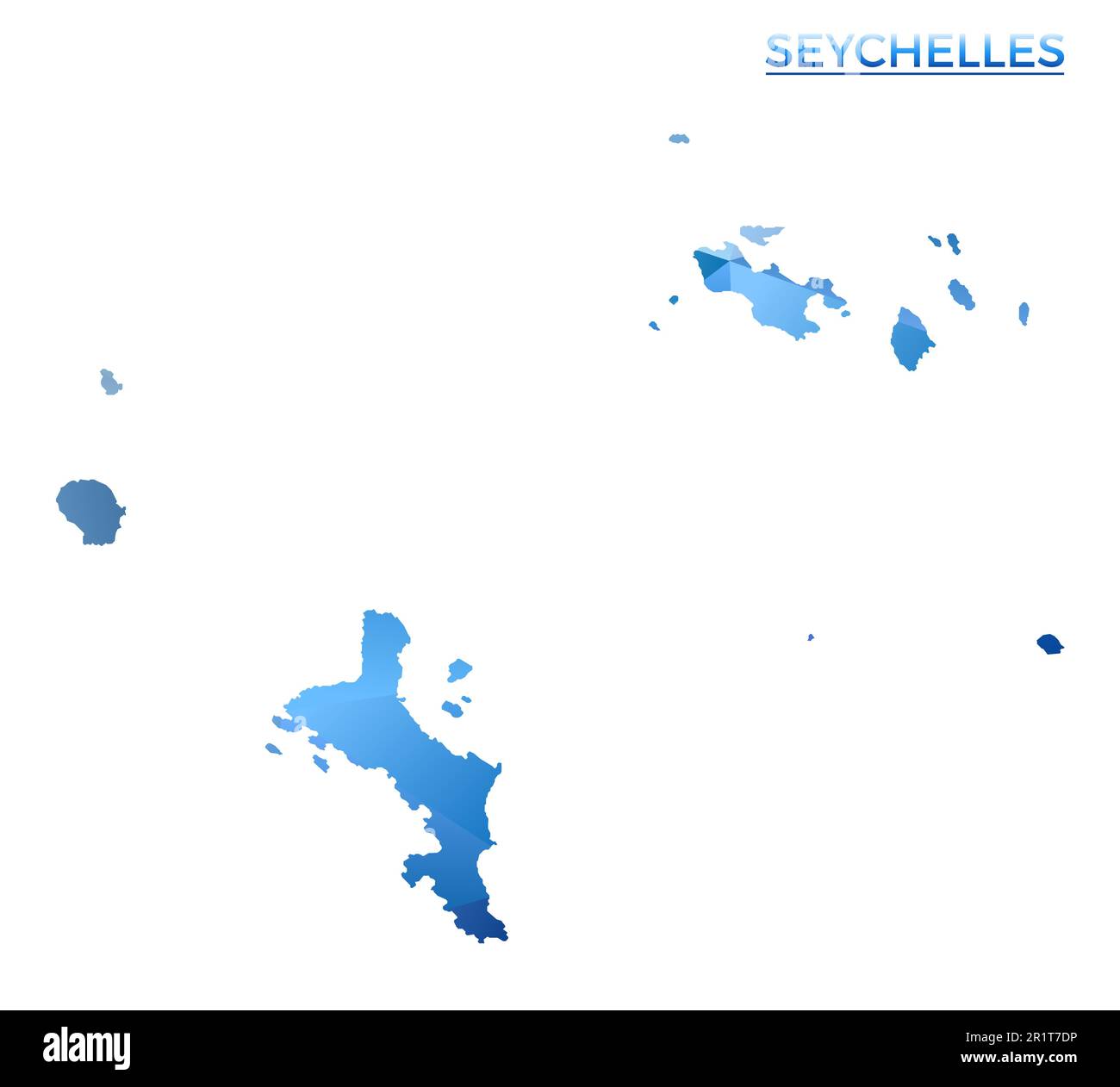 SEYCHELLES

alamy

Image ID: 2R1T7DP
www.alamy.com