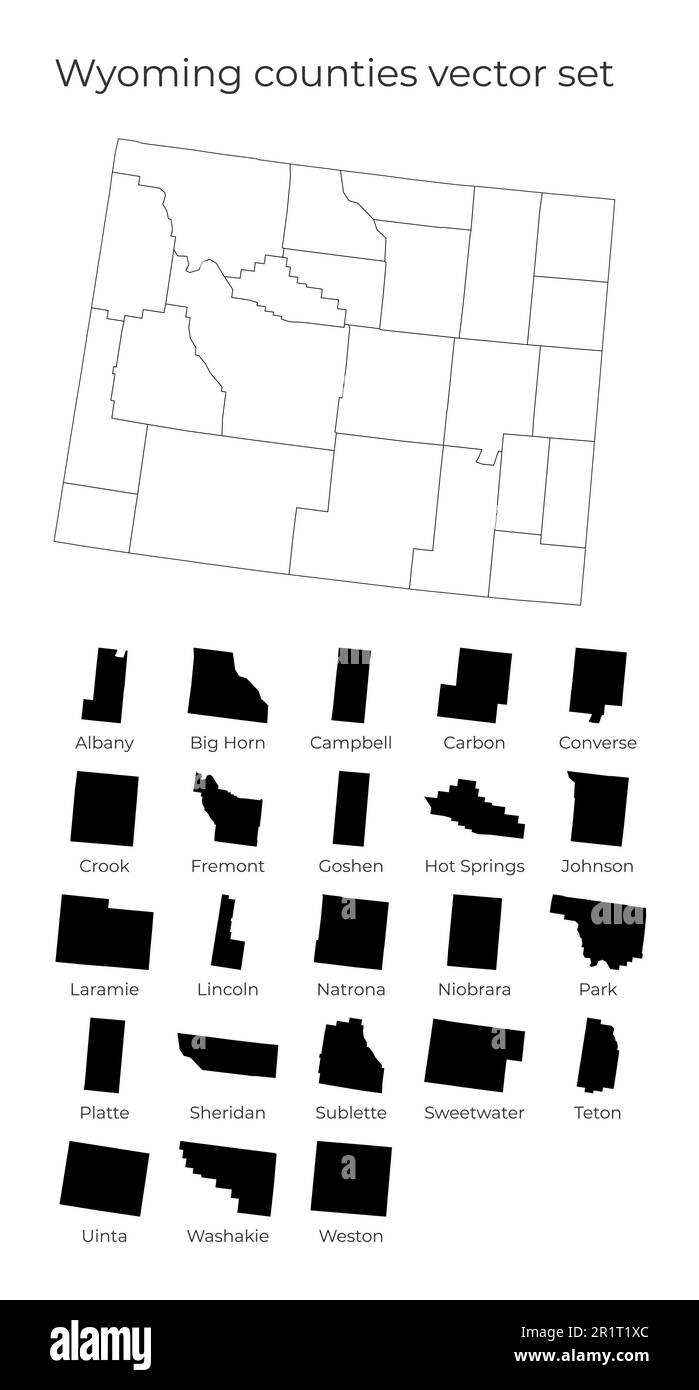 Wyoming counties vector set

Albany
Big Horn
Campbell
Carbon
Converse

Crook
Fremont
Goshen
Hot Springs
Johnson

Laramie
Lincoln
Natrona
Niobrara
Park

Platte
Sheridan
Sublette
Sweetwater
Teton

Uinta
Washakie
Weston

alamy

Image ID: 2R1T1XC
www.alamy.com