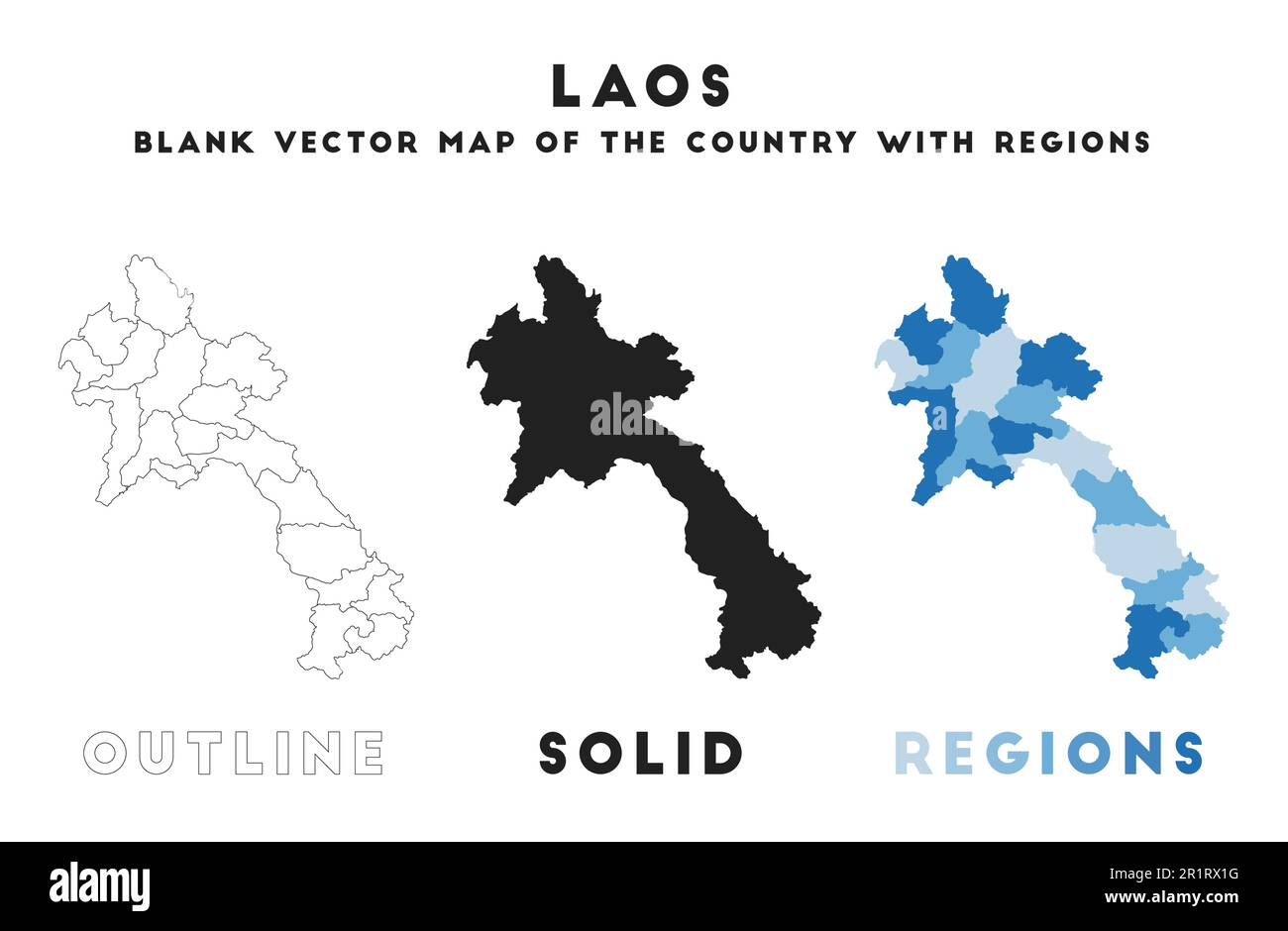 LAOS
BLANK VECTOR MAP OF THE COUNTRY WITH REGIONS

alamy

OUTLINE
SOLID
REGIONS

alamy
Image ID: 2R1RX1G
www.alamy.com