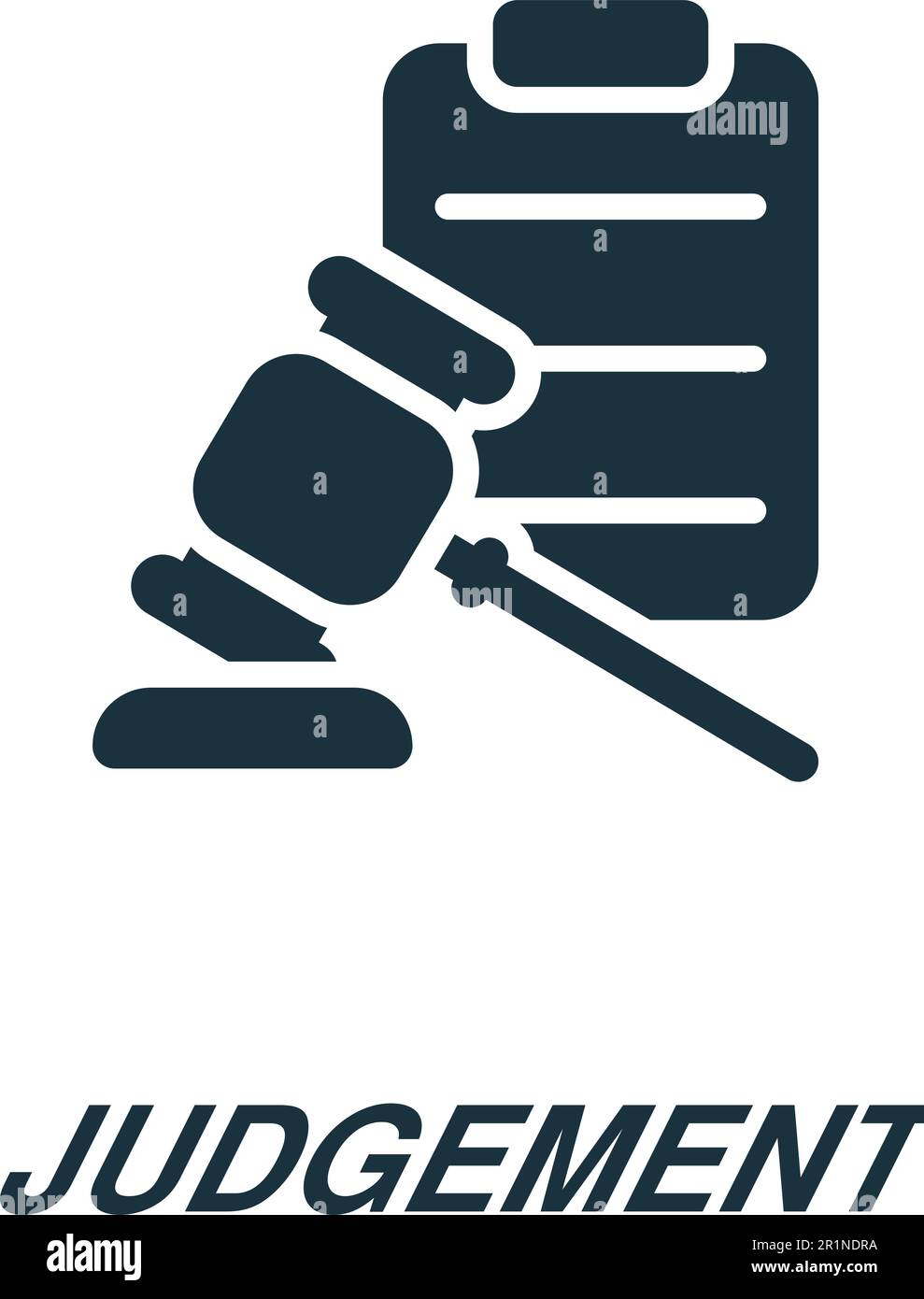 alamy

JUDGEMENT

alamy

Image ID: 2R1NDRA
www.alamy.com