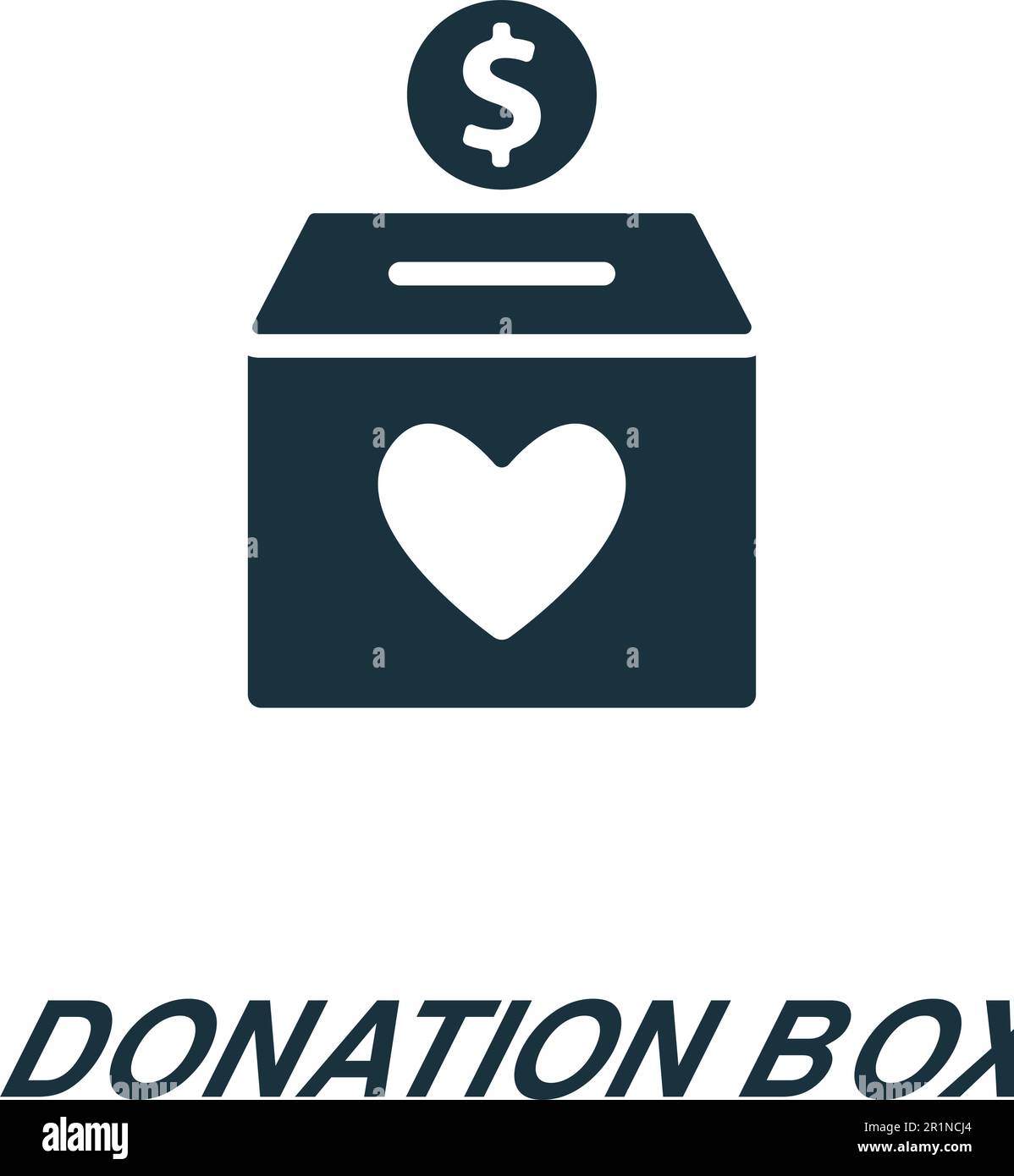 $

DONATION BOX

alamy

Image ID: 2R1NCJ4
www.alamy.com