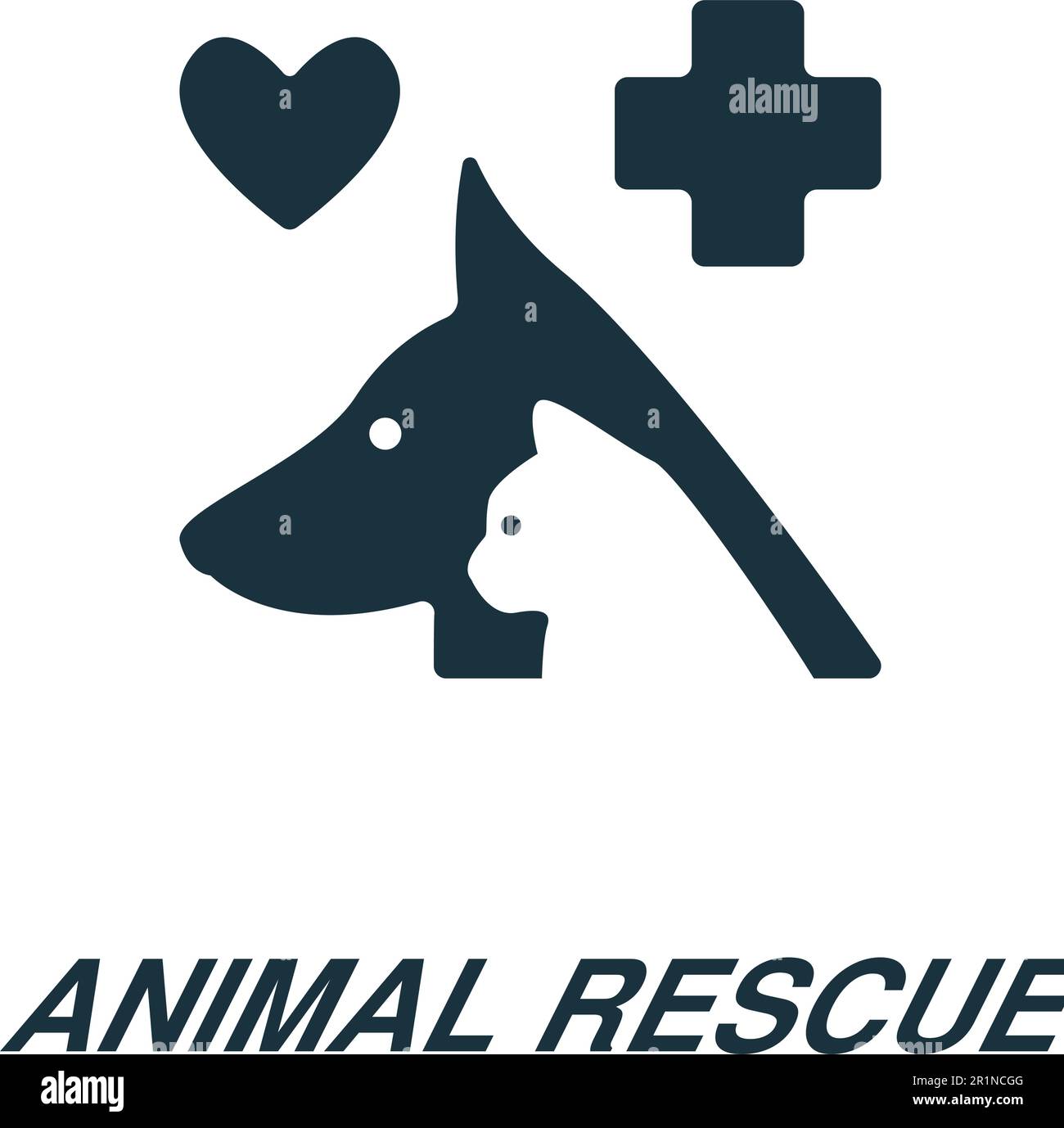 alamy

ANIMAL RESCUE

alamy

Image ID: 2R1NCGG
www.alamy.com