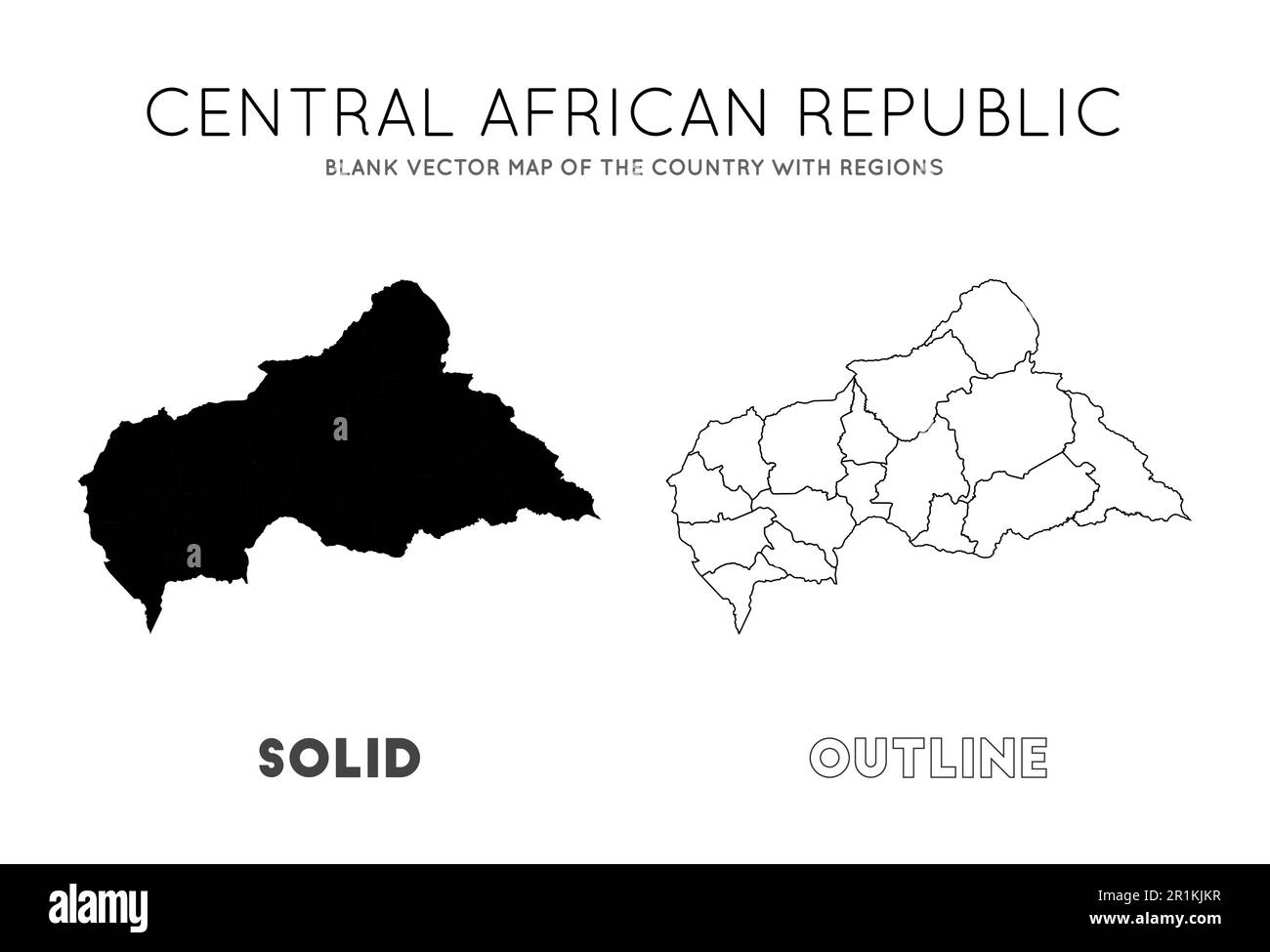 CENTRAL AFRICAN REPUBLIC
BLANK VECTOR MAP OF THE COUNTRY WITH REGIONS

a

a

SOLID

OUTLINE

alamy

Image ID: 2R1KJKR
www.alamy.com