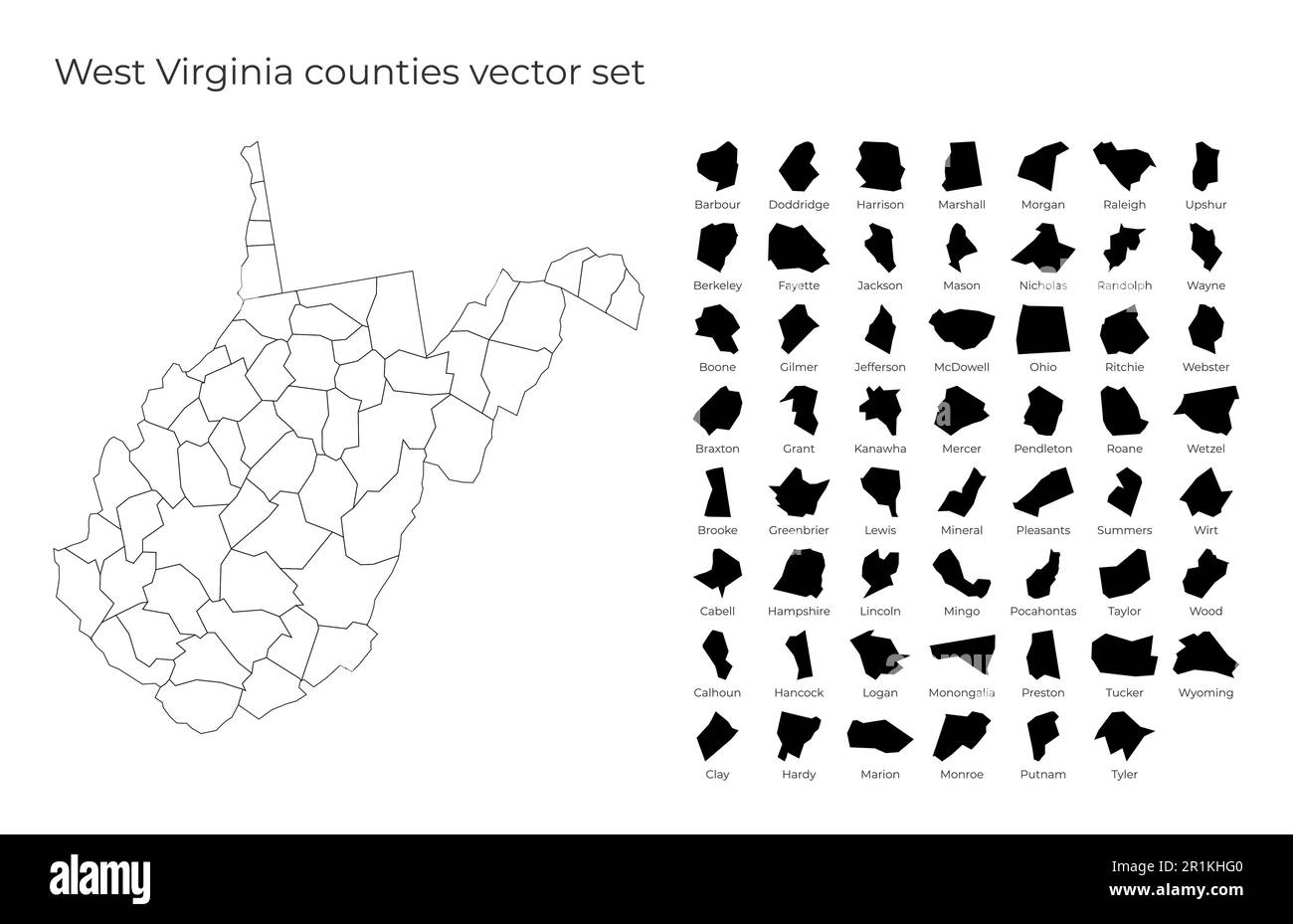 West Virginia counties vector set

Barbour Doddridge Harrison Marshall Morgan Raleigh Upshur

Berkeley Fayette Jackson Mason Nicholas Randolph Wayne

Boone Gilmer Jefferson McDowell Ohio Ritchie Webster

Braxton Grant Kanawha Mercer Pendleton Roane Wetzel

Brooke Greenbrier Lewis Mineral Pleasants Summers Wirt

Cabell Hampshire Lincoln Mingo Pocahontas Taylor Wood

Calhoun Hancock Logan Monongalia Preston Tucker Wyoming

Clay Hardy Marion Monroe Putnam Tyler

alamy

Image ID: 2R1KHG0
www.alamy.com