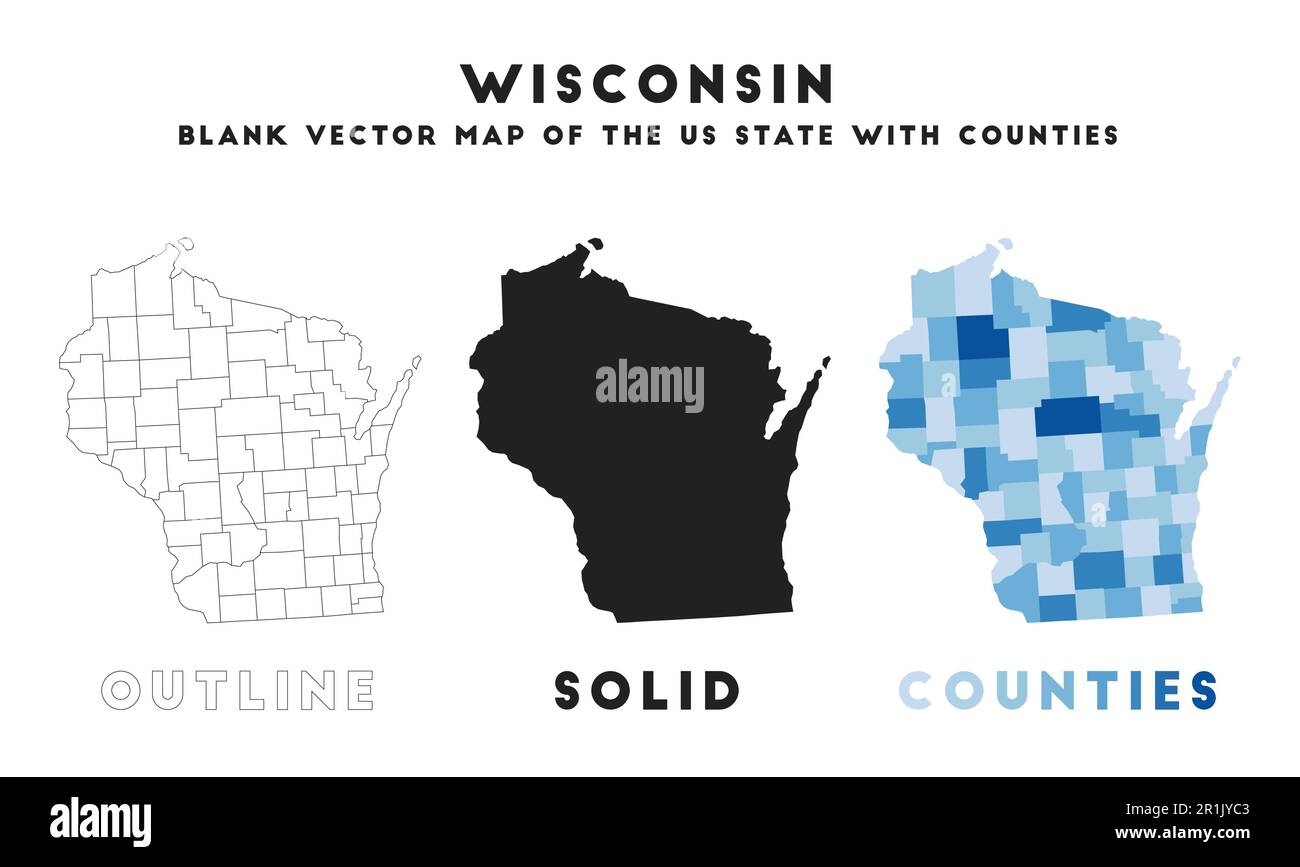 WISCONSIN
BLANK VECTOR MAP OF THE US STATE WITH COUNTIES

alamy

OUTLINE
SOLID
COUNTIES

alamy
Image ID: 2R1JYC3
www.alamy.com