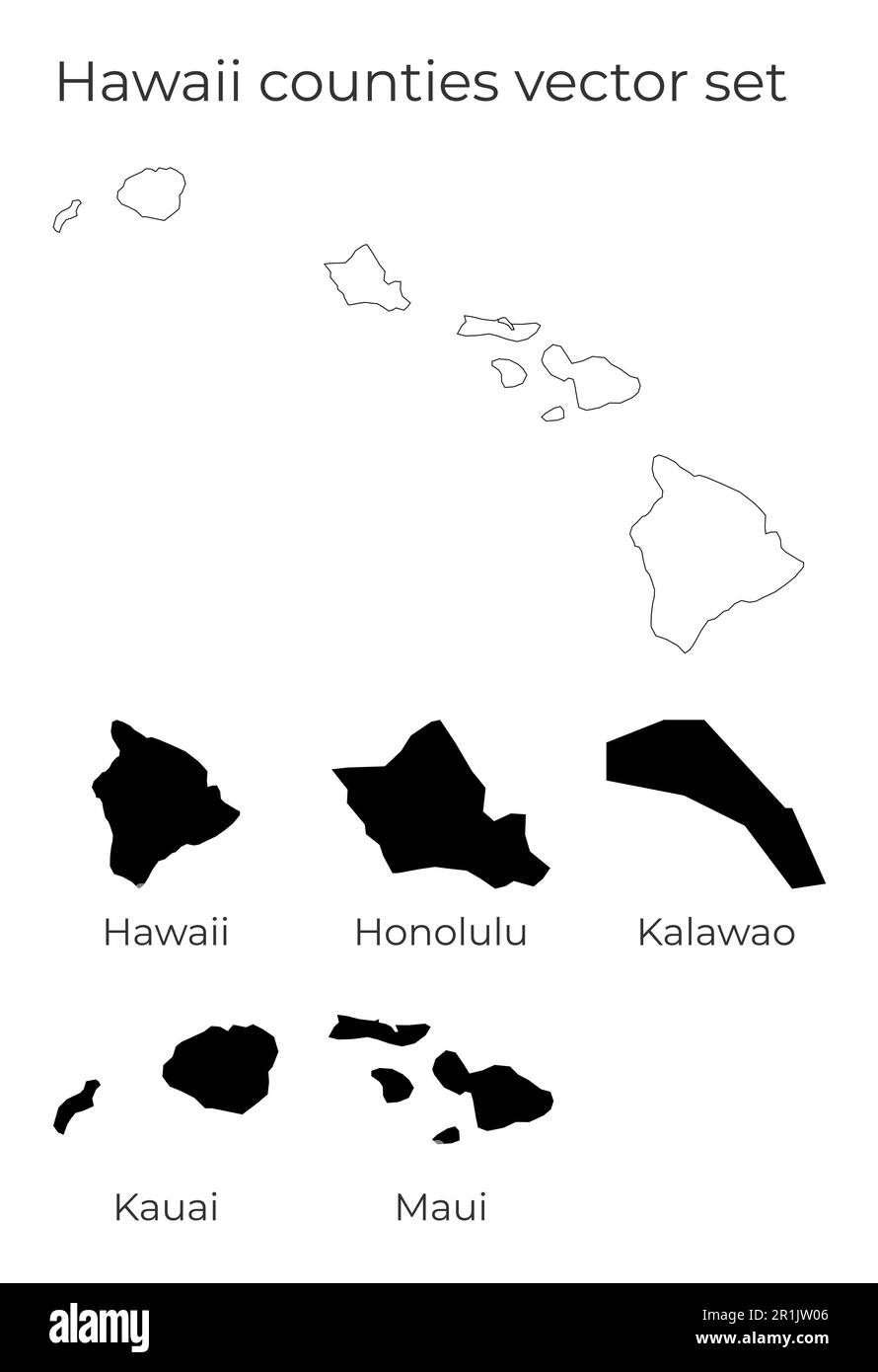 Hawaii counties vector set

Hawaii

Honolulu

Kalawao

Kauai

Maui

alamy

Image ID: 2R1JW06
www.alamy.com