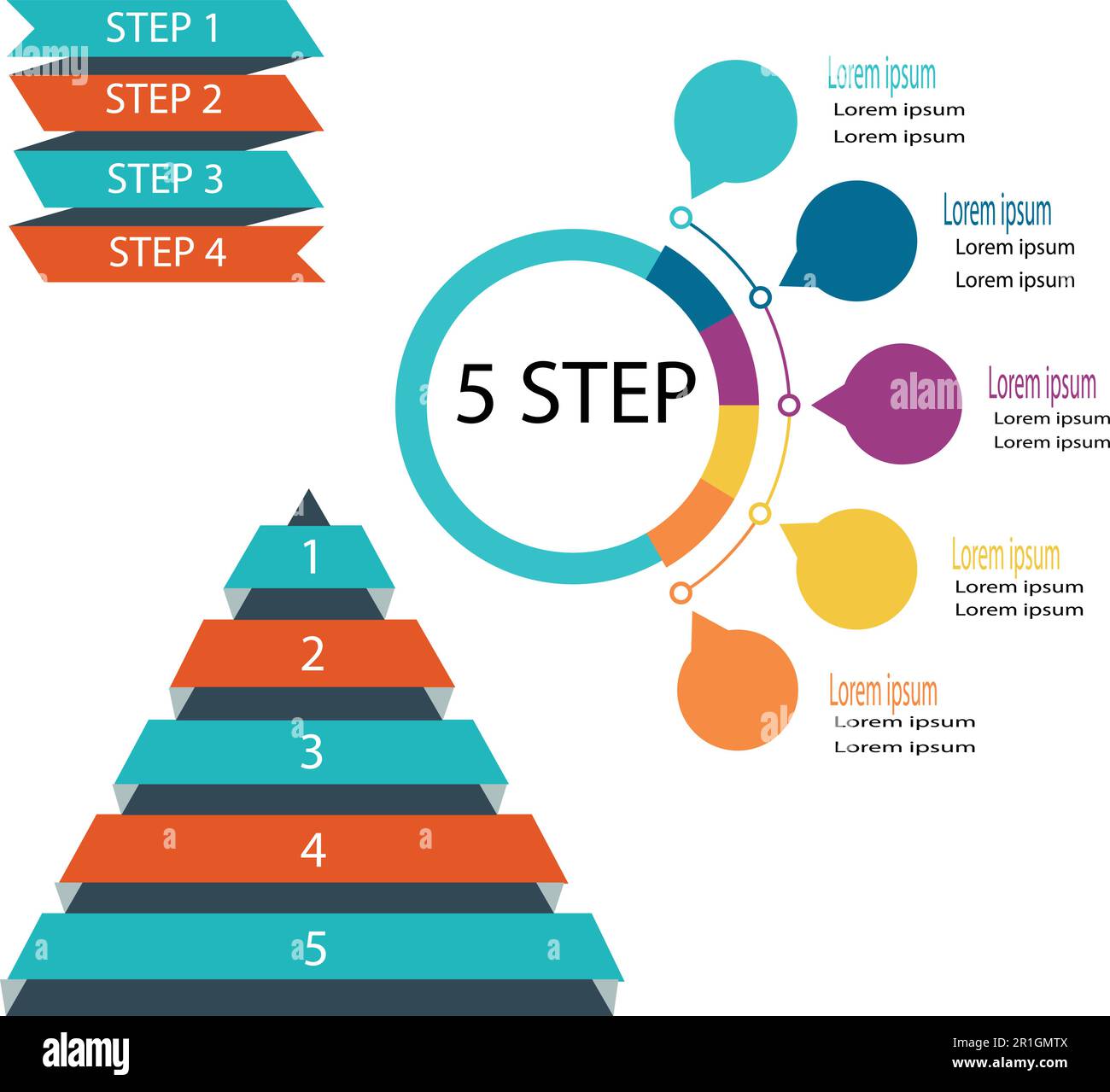 STEP 1
STEP 2
STEP 3
STEP 4

5 STEP

Lorem ipsum
Lorem ipsum
Lorem ipsum

Lorem ipsum
Lorem ipsum
Lorem ipsum

Lorem ipsum
Lorem ipsum
Lorem ipsum

Lorem ipsum
Lorem ipsum
Lorem ipsum

Lorem ipsum
Lorem ipsum
Lorem ipsum

1
2
3
4
5

alamy
Image ID: 2R1GMTX
www.alamy.com