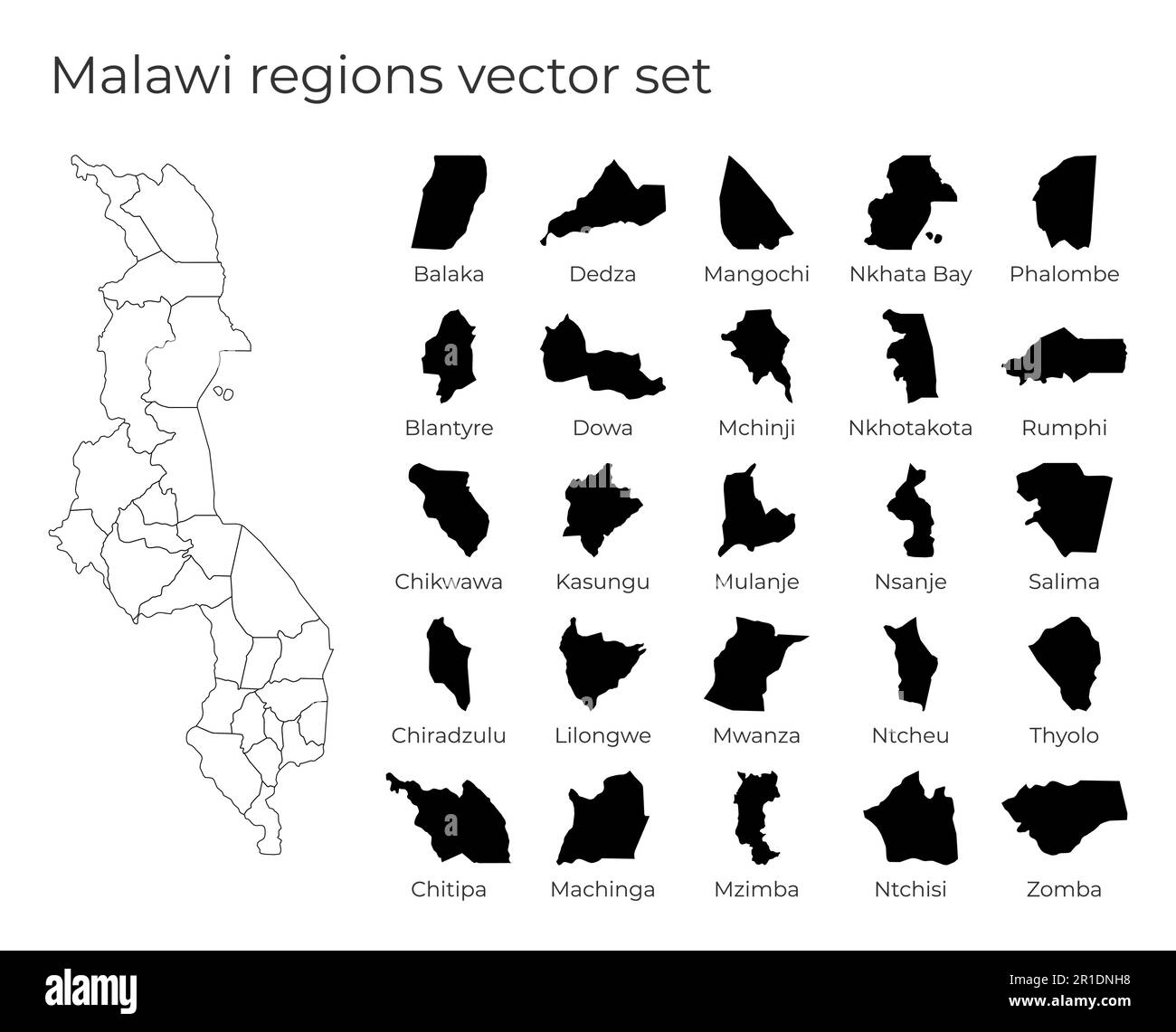 Malawi regions vector set

Balaka
Dedza
Mangochi
Nkhata Bay
Phalombe

Blantyre
Dowa
Mchinji
Nkhotakota
Rumphi

Chikwawa
Kasungu
Mulanje
Nsanje
Salima

Chiradzulu
Lilongwe
Mwanza
Ntcheu
Thyolo

Chitipa
Machinga
Mzimba
Ntchisi
Zomba

alamy

Image ID: 2R1DNH8
www.alamy.com