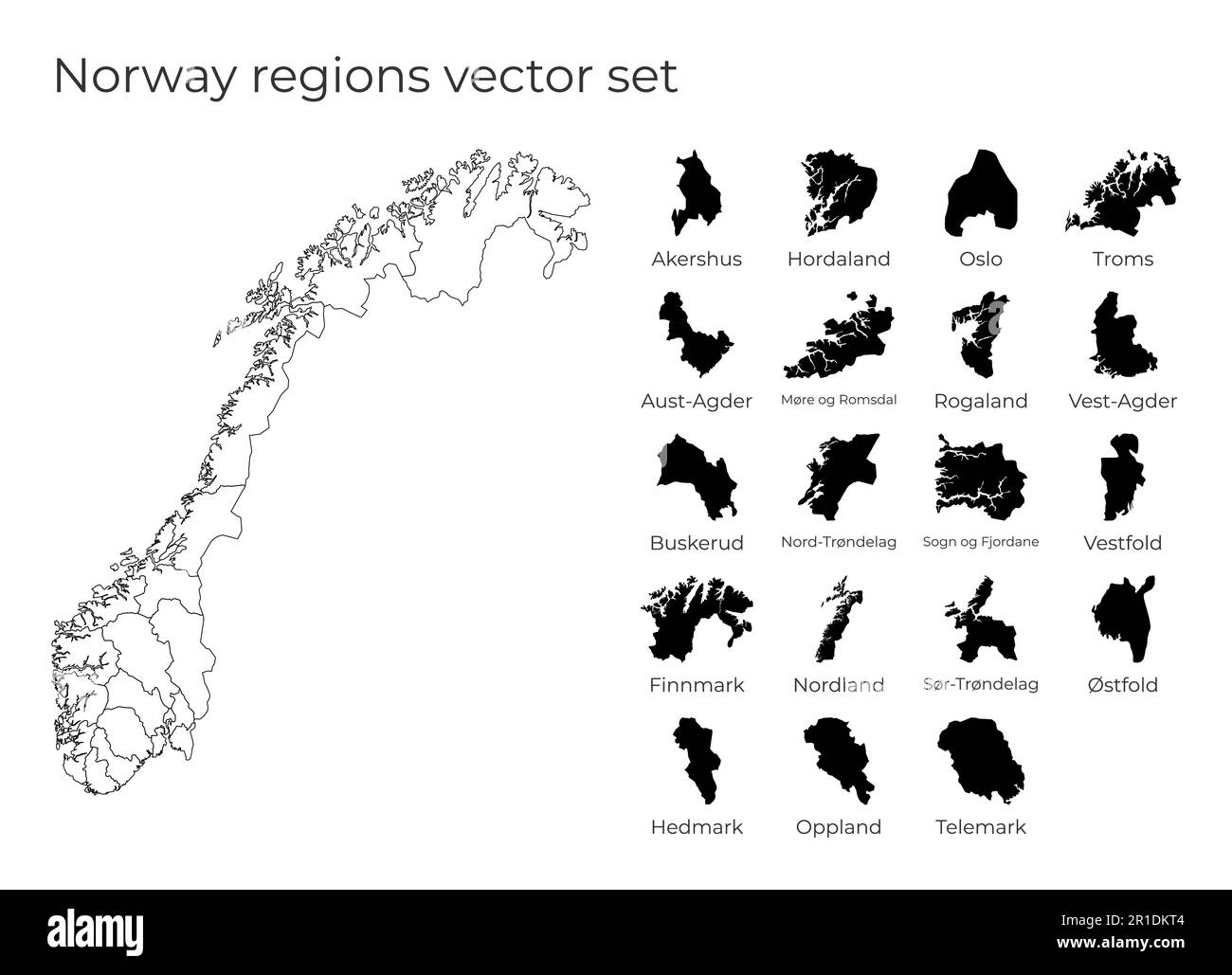 Norway regions vector set

Akershus
Hordaland
Oslo
Troms

Aust-Agder
Møre og Romsdal
Rogaland
Vest-Agder

Buskerud
Nord-Trøndelag
Sogn og Fjordane
Vestfold

Finnmark
Nordland
Sør-Trøndelag
Østfold

Hedmark
Oppland
Telemark

alamy

Image ID: 2R1DKT4
www.alamy.com