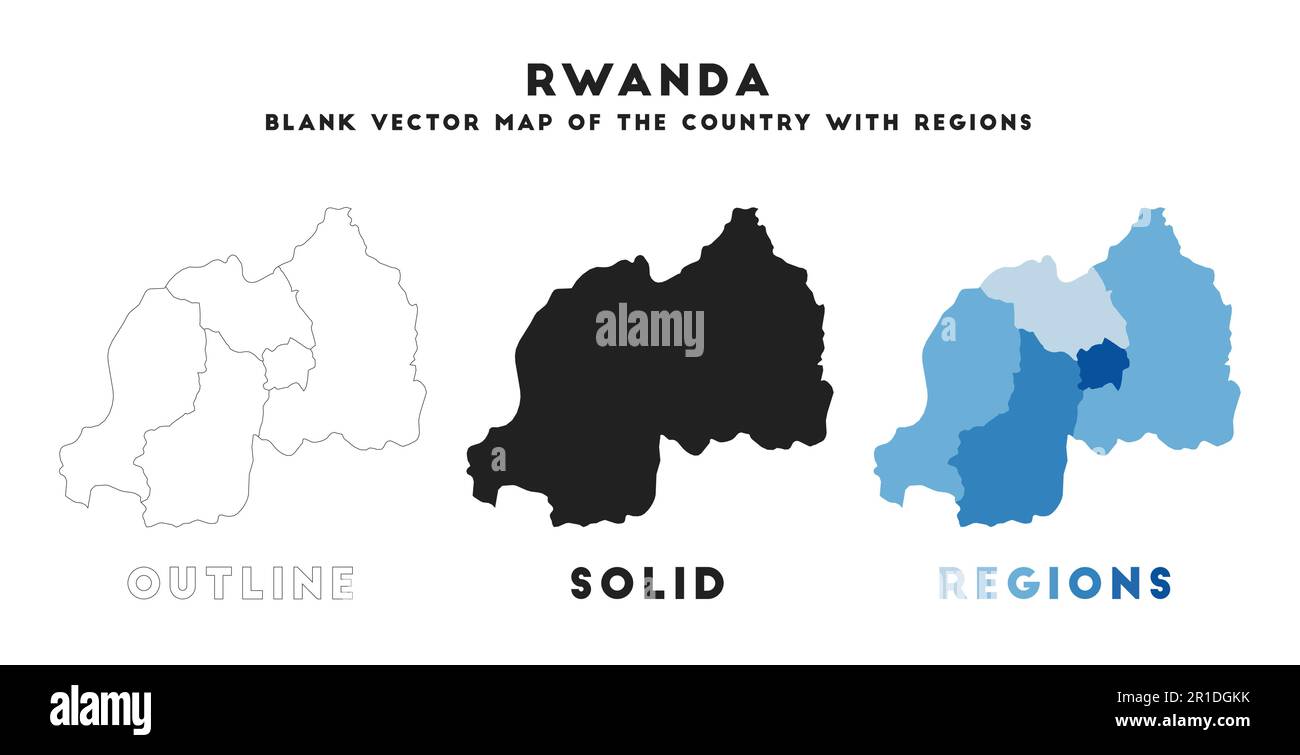 RWANDA
BLANK VECTOR MAP OF THE COUNTRY WITH REGIONS

alamy

OUTLINE SOLID REGIONS

alamy
Image ID: 2R1DGKK
www.alamy.com