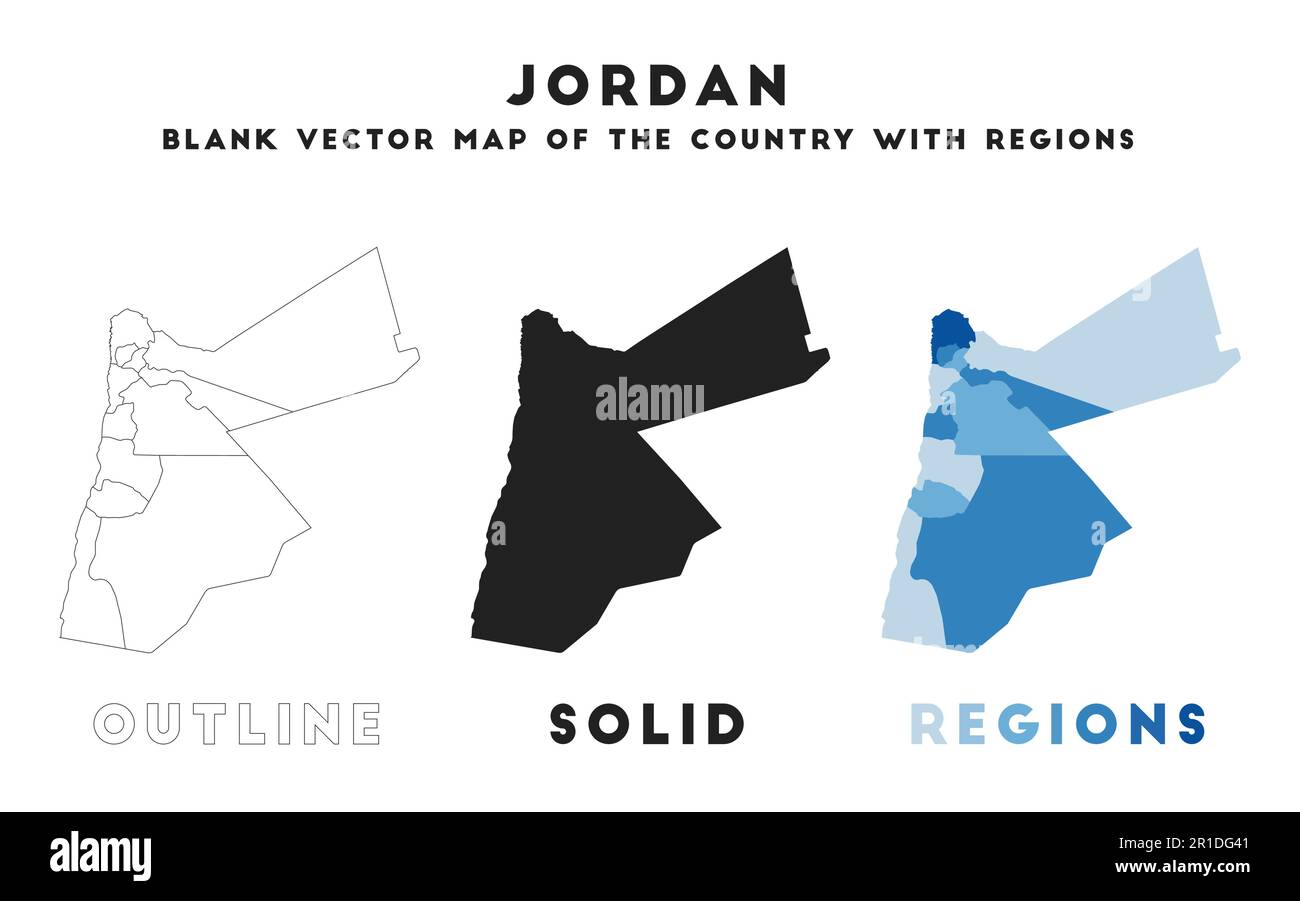 JORDAN
BLANK VECTOR MAP OF THE COUNTRY WITH REGIONS

alamy

OUTLINE
SOLID
REGIONS

alamy
Image ID: 2R1DG41
www.alamy.com