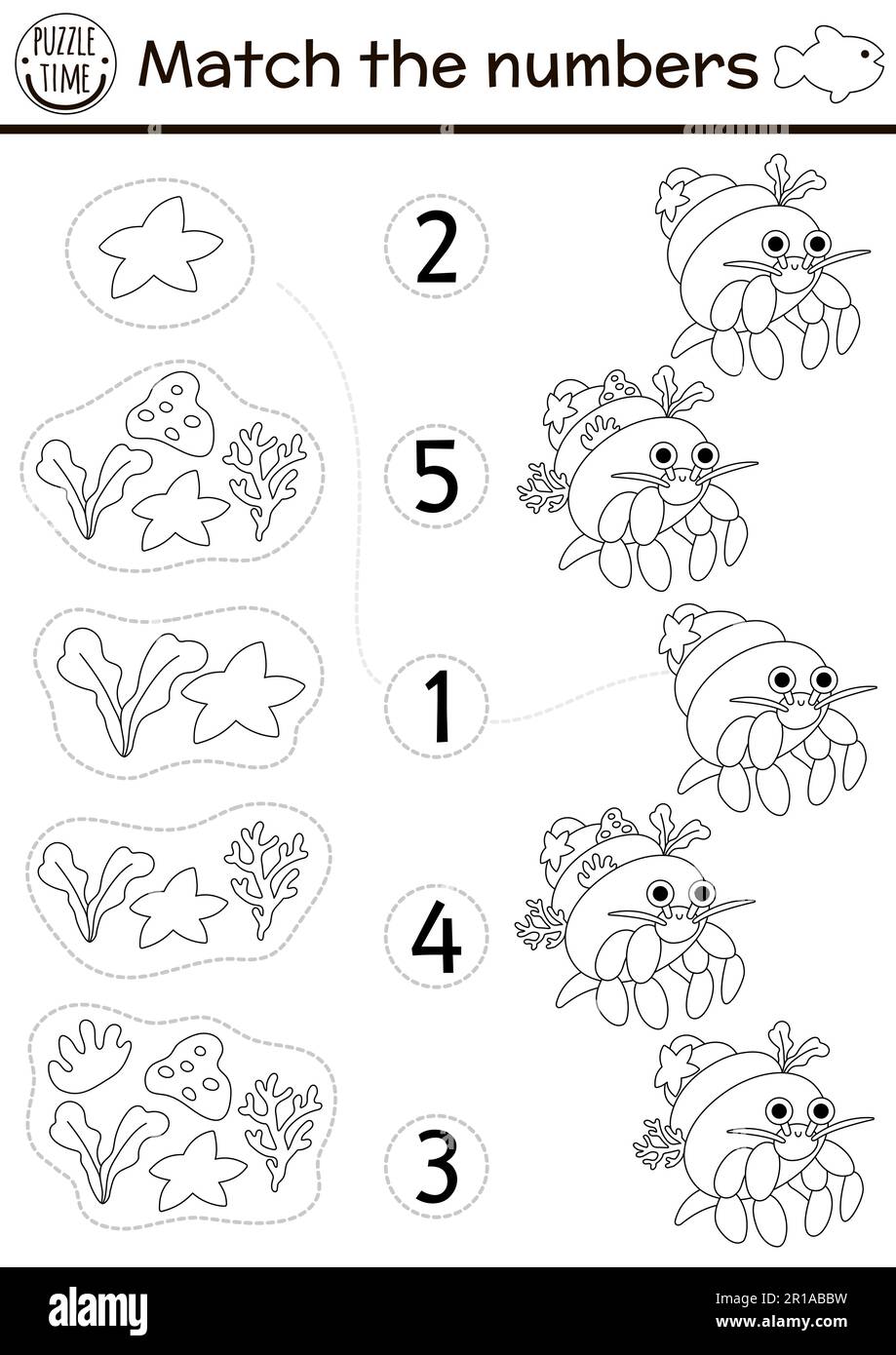 PUZZLE TIME

Match the numbers

2

5

1

4

3

alamy

Image ID: 2R1ABBW
www.alamy.com