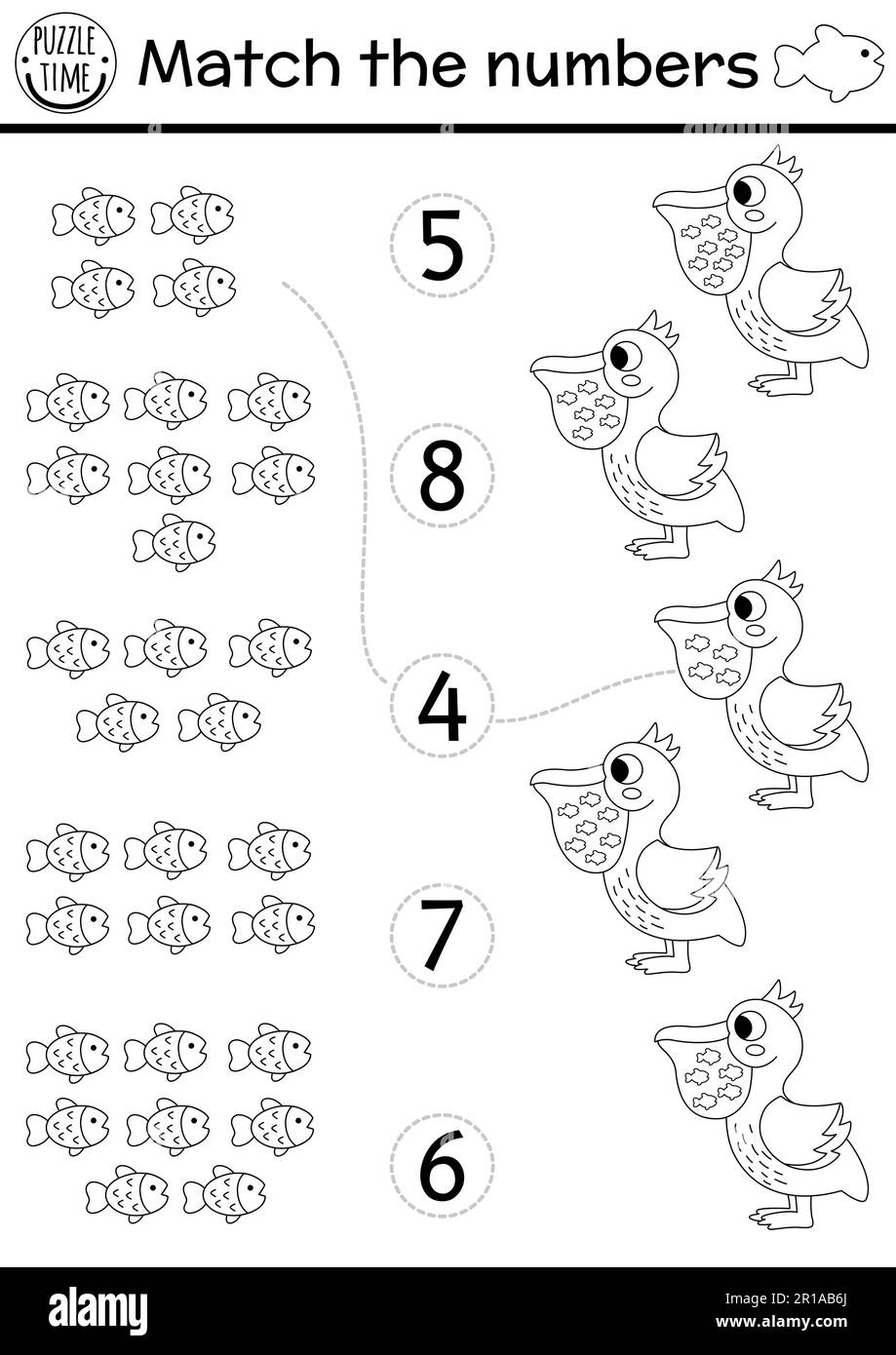 PUZZLE TIME

Match the numbers

5

8

4

7

6

alamy

Image ID: 2R1AB6J
www.alamy.com