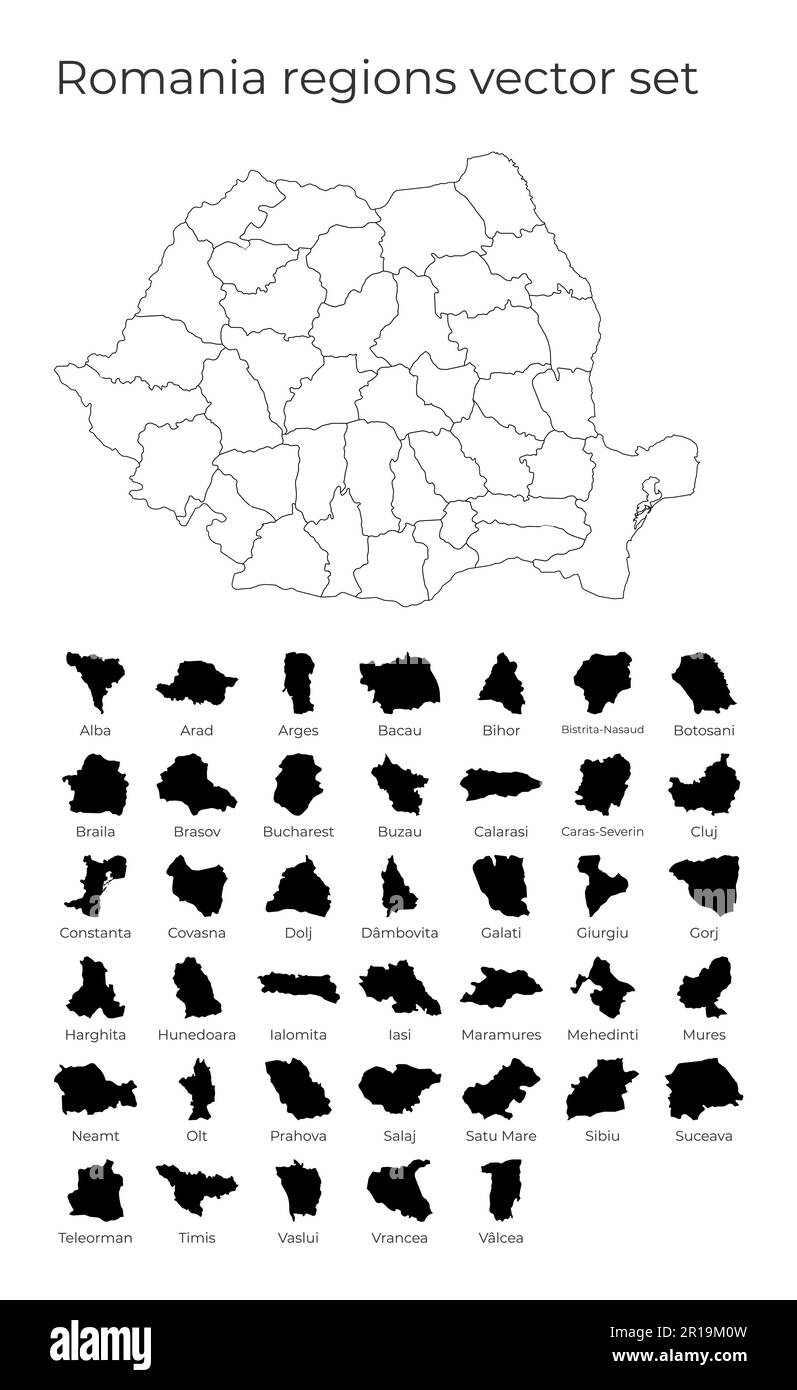 Romania regions vector set

Alba
Arad
Arges
Bacau
Bihor
Bistrita-Nasaud
Botosani

Braila
Brasov
Bucharest
Buzau
Calarasi
Caras-Severin
Cluj

Constanta
Covasna
Dolj
Dâmbovita
Galati
Giurgiu
Gorj

Harghita
Hunedoara
Ialomita
Iasi
Maramures
Mehedinti
Mures

Neamt
Olt
Prahova
Salaj
Satu Mare
Sibiu
Suceava

Teleorman
Timis
Vaslui
Vrancea
Vâlcea

alamy

Image ID: 2R19M0W
www.alamy.com