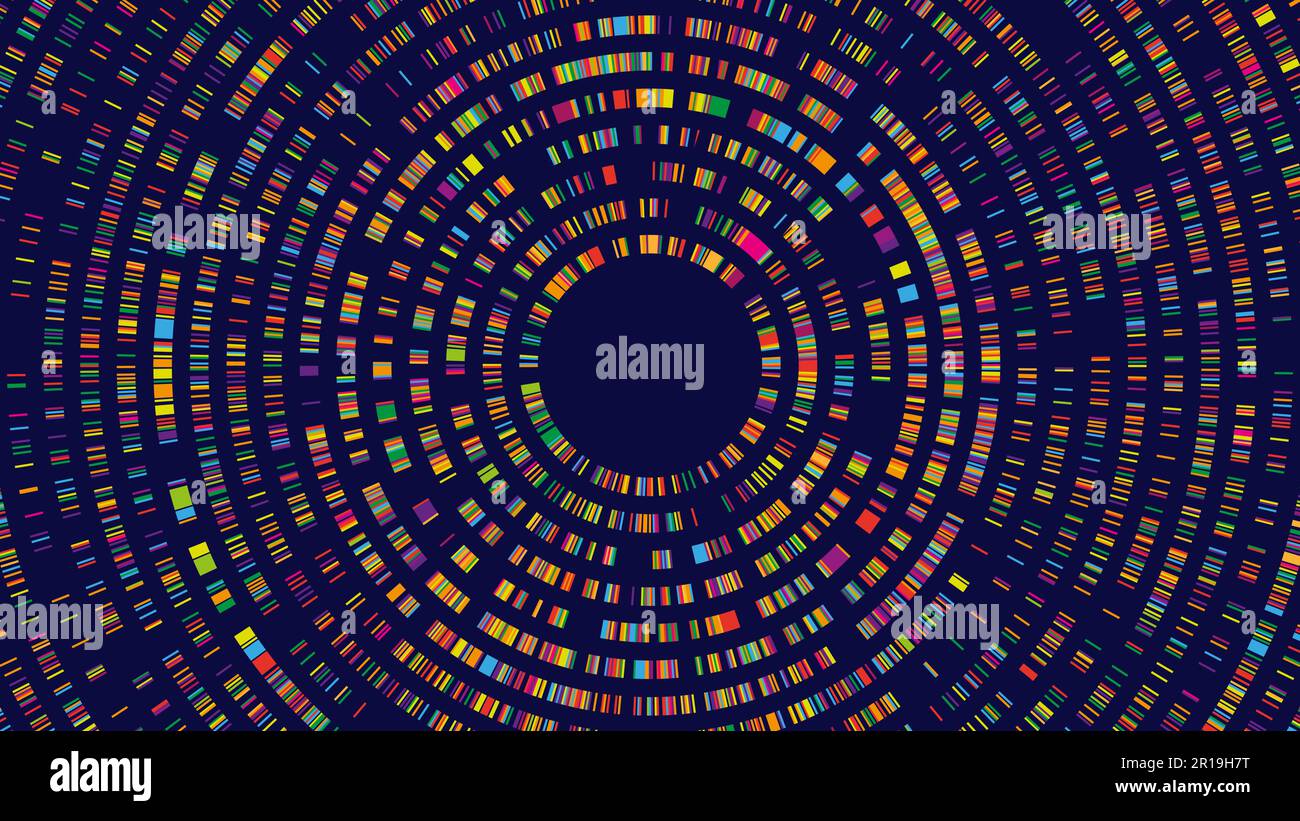 alamy

alamy

alamy

alamy

alamy

alamy

Image ID: 2R19H7T
www.alamy.com