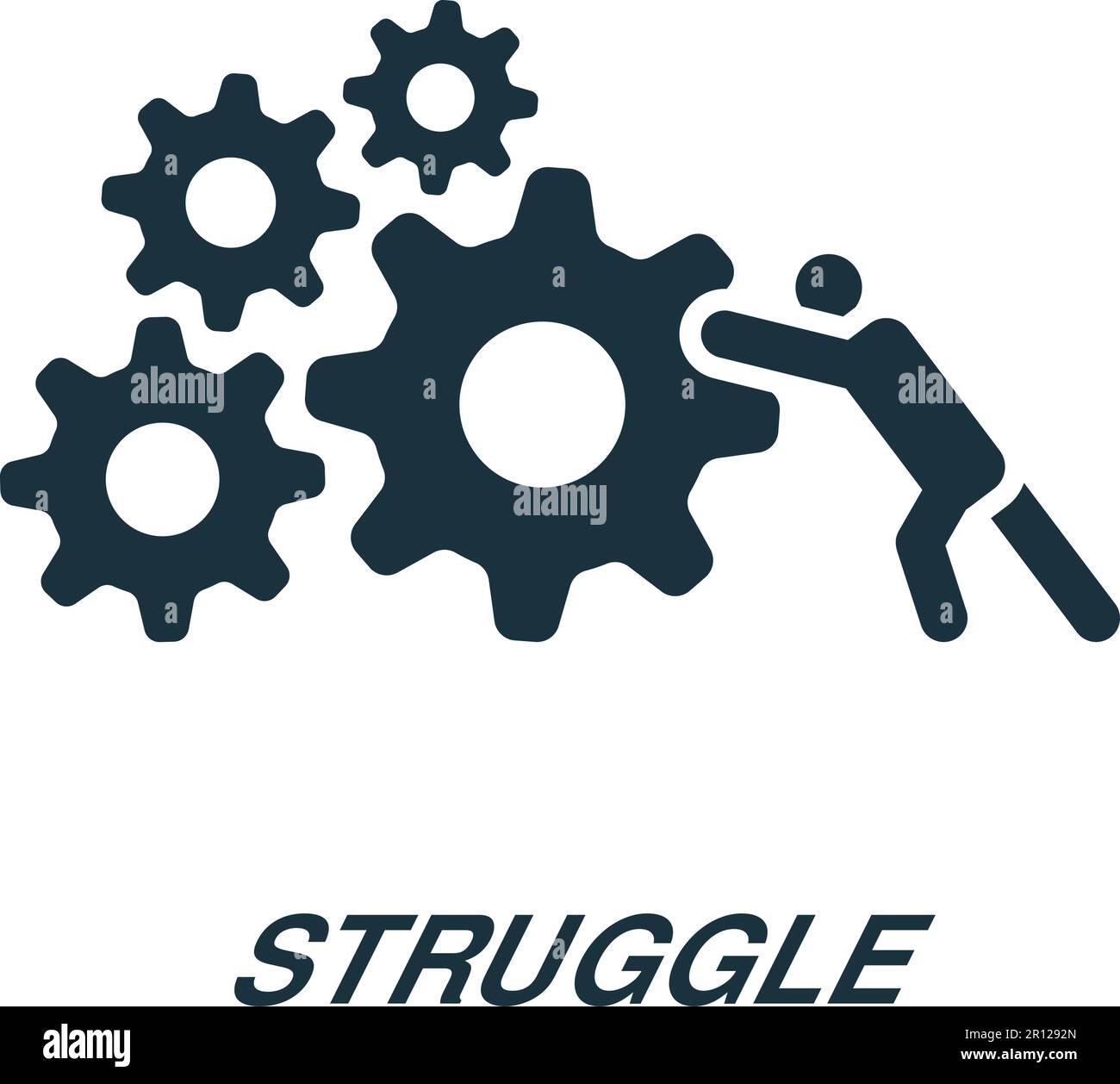 alamy

alamy

alamy

STRUGGLE

alamy

Image ID: 2R1292N
www.alamy.com