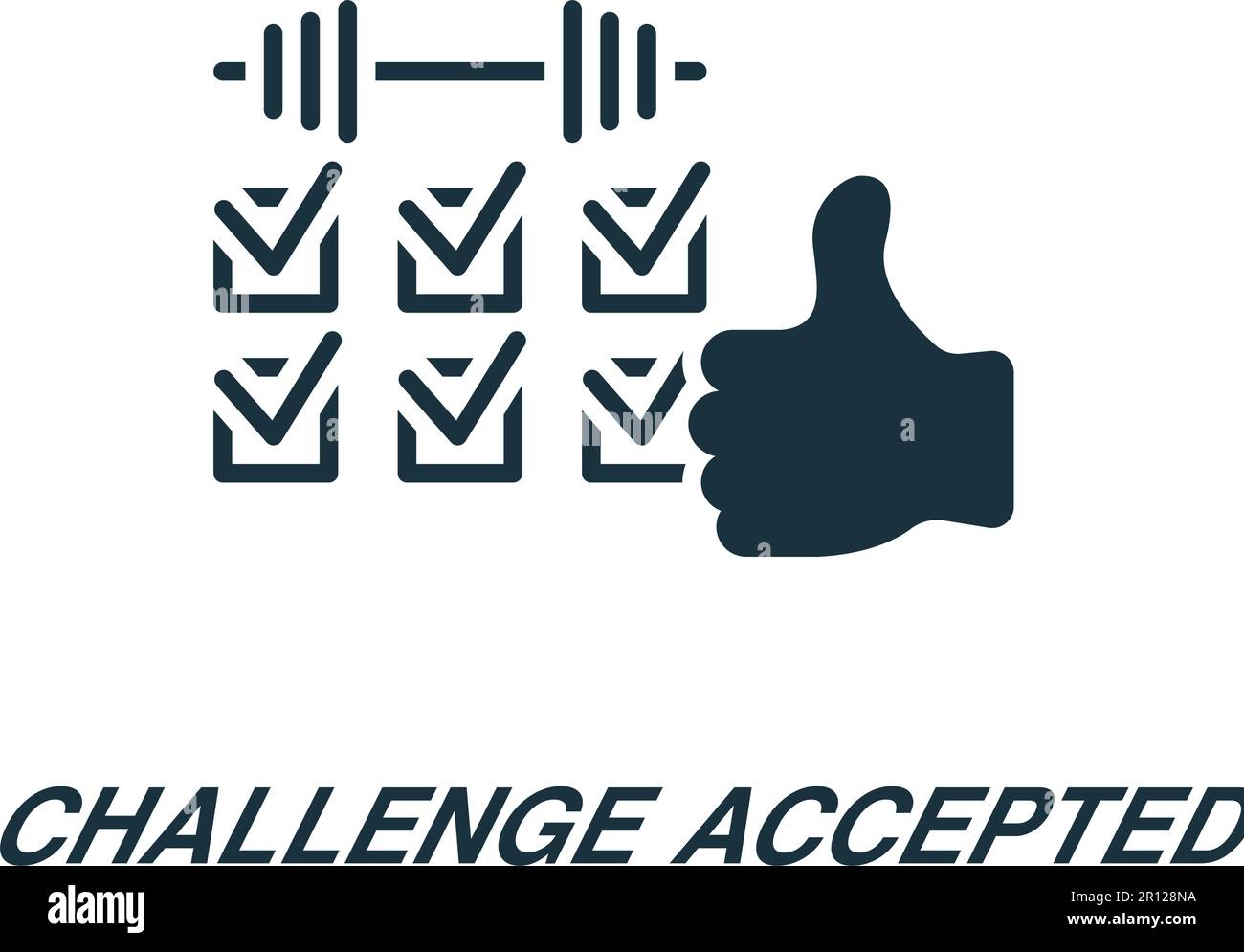 CHALLENGE ACCEPTED

alamy

Image ID: 2R128NA
www.alamy.com