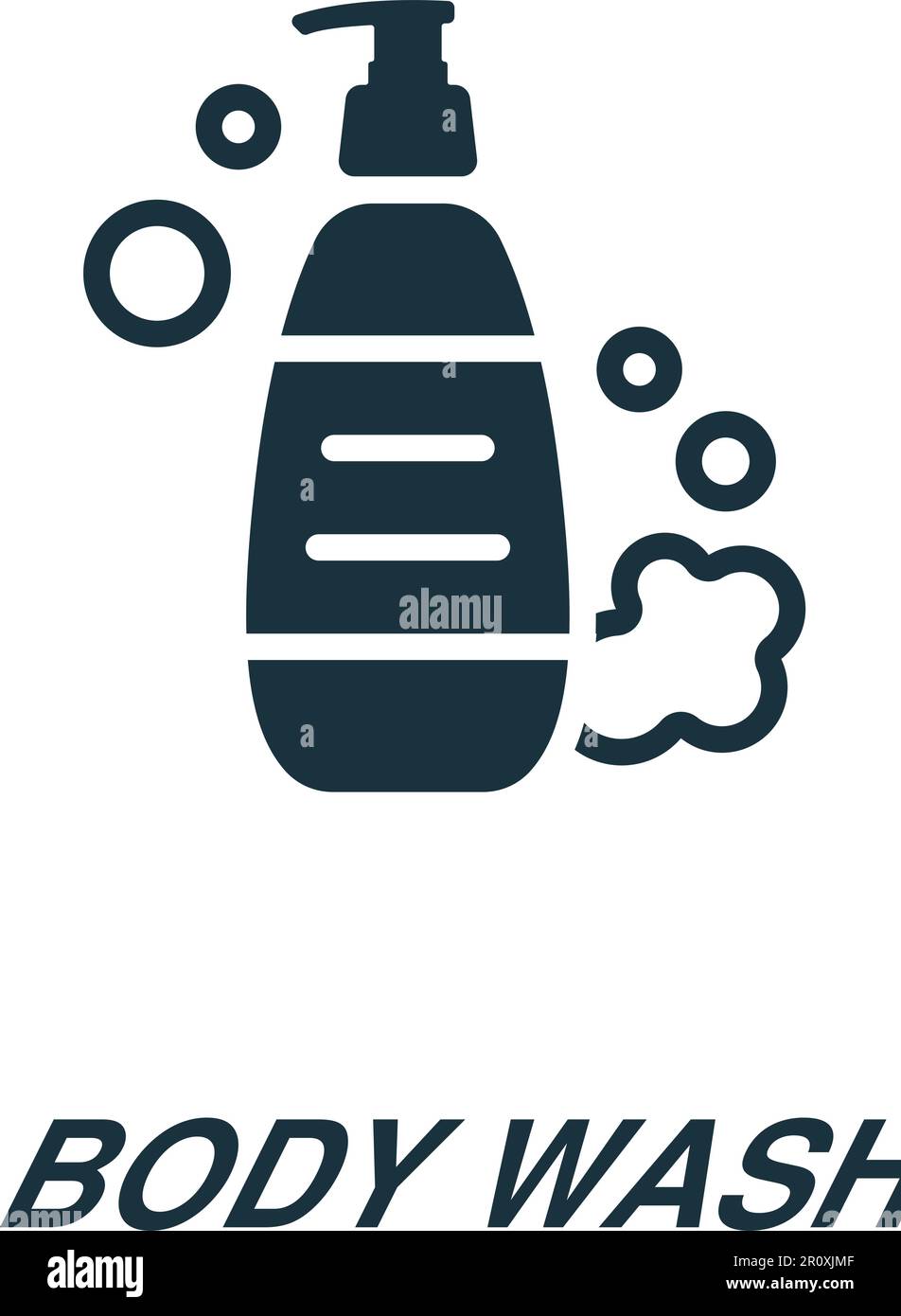 alamy

BODY WASH

alamy

Image ID: 2R0XJMF
www.alamy.com