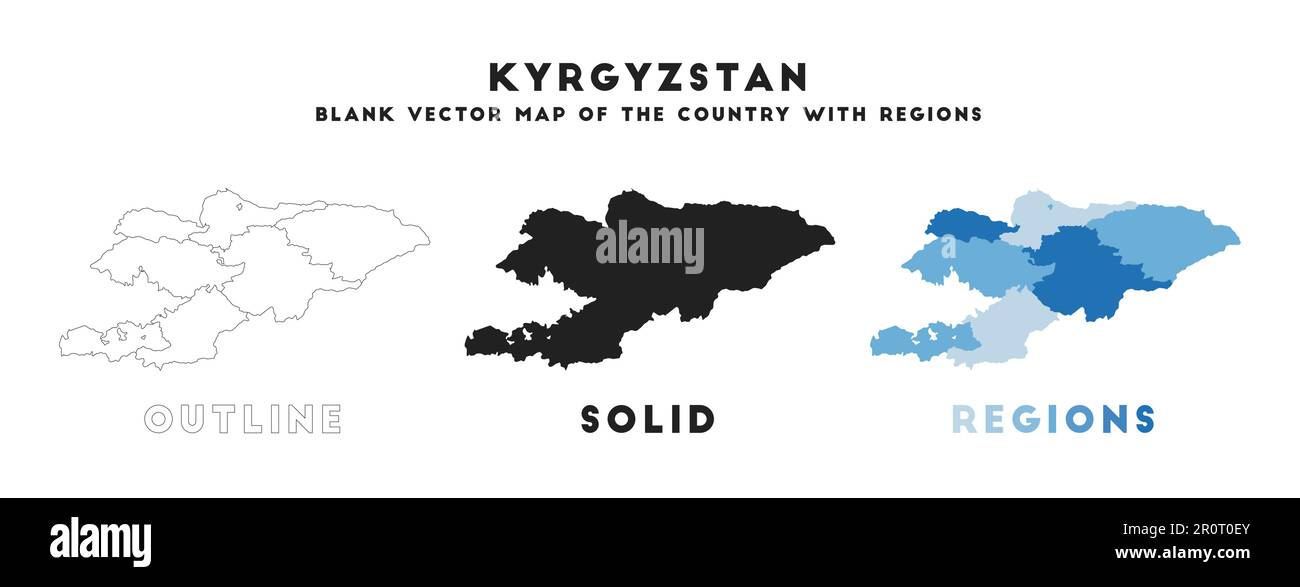 KYRGYZSTAN
BLANK VECTOR MAP OF THE COUNTRY WITH REGIONS

alamy

OUTLINE

SOLID

REGIONS

alamy

Image ID: 2R0T0EY
www.alamy.com