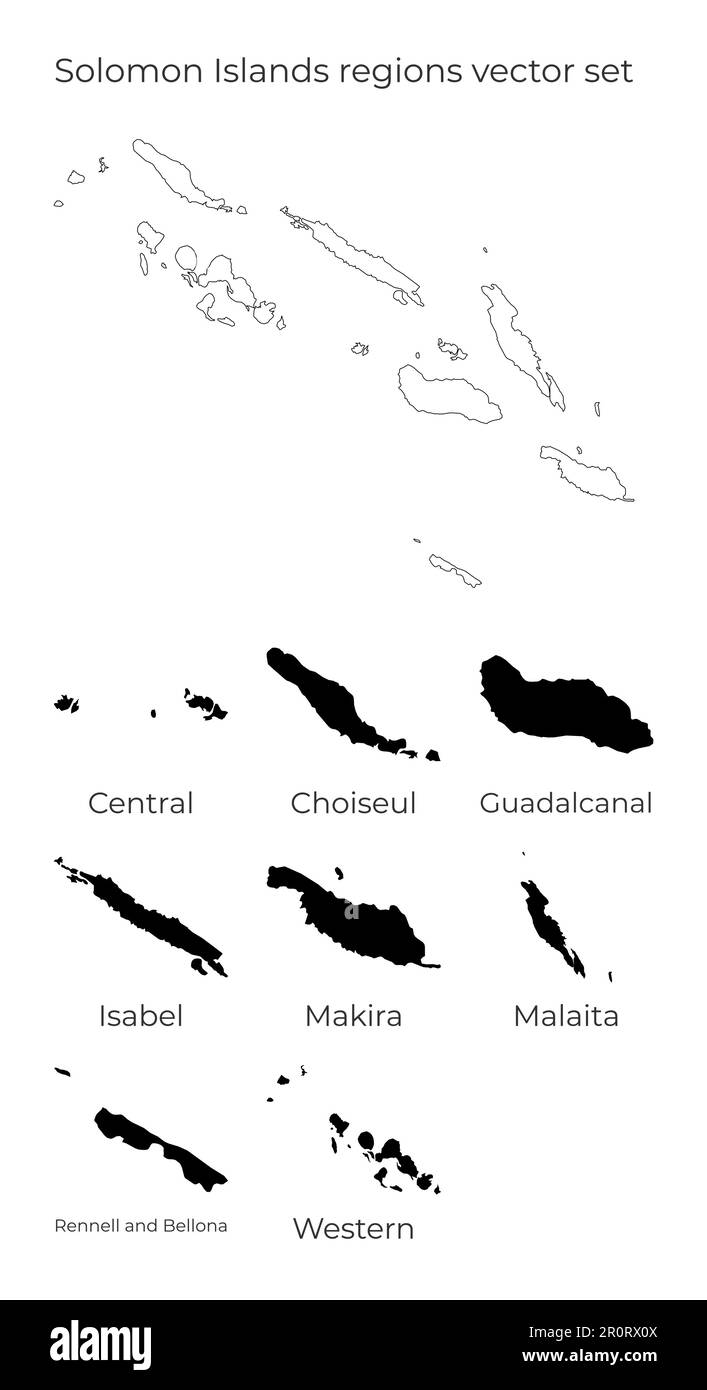 Solomon Islands regions vector set

Central

Choiseul

Guadalcanal

Isabel

Makira

Malaita

Rennell and Bellona

Western

alamy

Image ID: 2R0RX0X
www.alamy.com