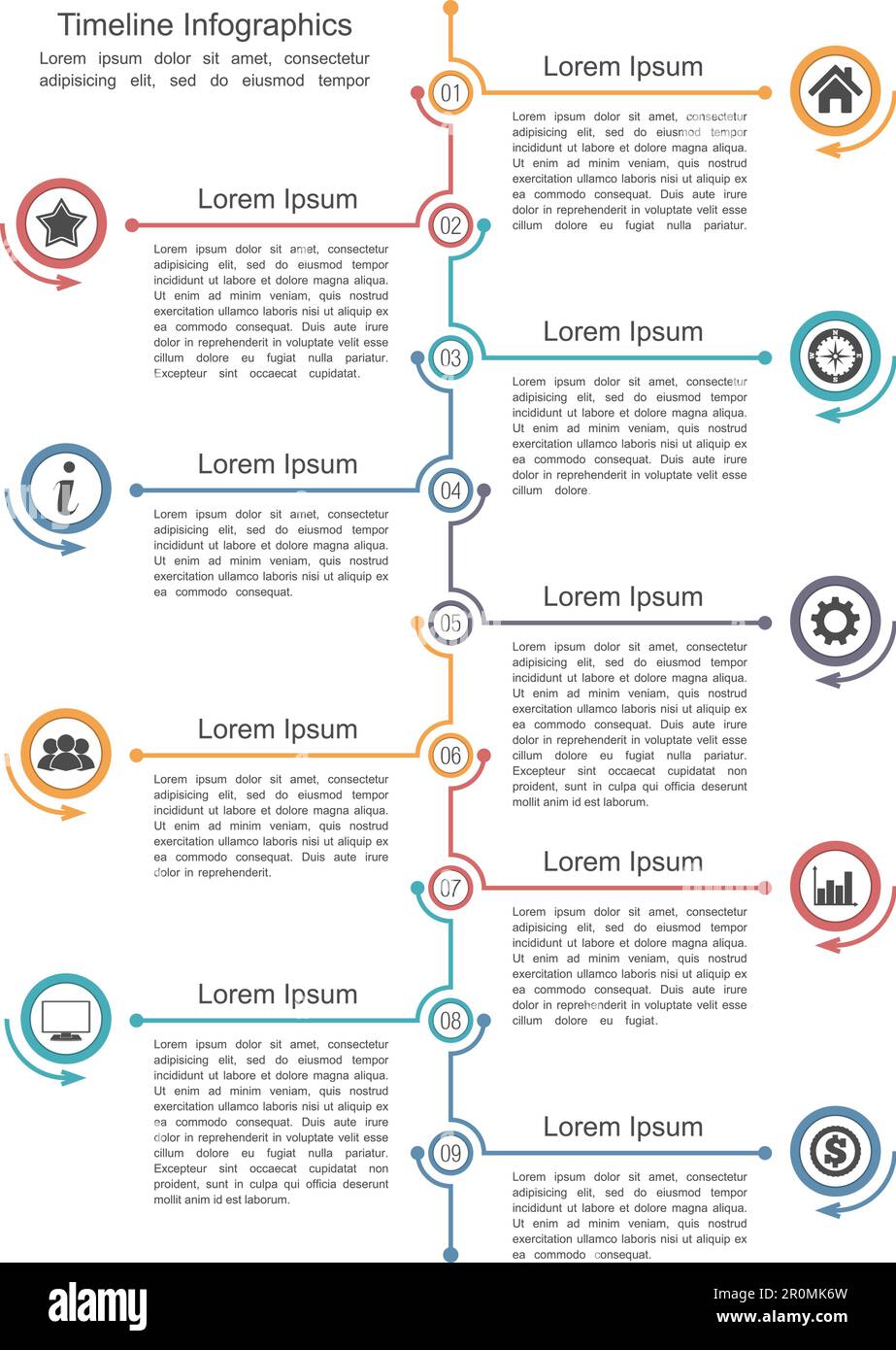 Timeline Infographics

Lorem ipsum dolor sit amet, consectetur adipisicing elit, sed do eiusmod tempor

01

Lorem Ipsum

Lorem ipsum dolor sit amet, consectetur adipisicing elit, sed do eiusmod tempor incididunt ut labore et dolore magna aliqua. Ut enim ad minim veniam, quis nostrud exercitation ullamco laboris nisi ut aliquip ex ea commodo consequat. Duis aute irure dolor in reprehenderit in voluptate velit esse cillum dolore eu fugiat nulla pariatur.

02

Lorem Ipsum

Lorem ipsum dolor sit amet, consectetur adipisicing elit, sed do eiusmod tempor incididunt ut labore et dolore magna aliqua. Ut enim ad minim veniam, quis nostrud exercitation ullamco laboris nisi ut aliquip ex ea commodo consequat. Duis aute irure dolor in reprehenderit in voluptate velit esse cillum dolore eu fugiat nulla pariatur. Excepteur sint occaecat cupidatat.

03

Lorem Ipsum

Lorem ipsum dolor sit amet, consectetur adipisicing elit, sed do eiusmod tempor incididunt ut labore et dolore magna aliqua. Ut enim ad minim veniam, quis nostrud exercitation ullamco laboris nisi ut aliquip ex ea commodo consequat. Duis aute irure dolor in reprehenderit in voluptate velit esse cillum dolore.

04

Lorem Ipsum

Lorem ipsum dolor sit amet, consectetur adipisicing elit, sed do eiusmod tempor incididunt ut labore et dolore magna aliqua. Ut enim ad minim veniam, quis nostrud exercitation ullamco laboris nisi ut aliquip ex ea commodo consequat.

05

Lorem Ipsum

Lorem ipsum dolor sit amet, consectetur adipisicing elit, sed do eiusmod tempor incididunt ut labore et dolore magna aliqua. Ut enim ad minim veniam, quis nostrud exercitation ullamco laboris nisi ut aliquip ex ea commodo consequat. Duis aute irure dolor in reprehenderit in voluptate velit esse cillum dolore eu fugiat nulla pariatur. Excepteur sint occaecat cupidatat non proident, sunt in culpa qui officia deserunt mollit anim id est laborum.

06

Lorem Ipsum

Lorem ipsum dolor sit amet, consectetur adipisicing elit, sed do eiusmod tempor incididunt ut labore et dolore magna aliqua. Ut enim ad minim veniam, quis nostrud exercitation ullamco laboris nisi ut aliquip ex ea commodo consequat. Duis aute irure dolor in reprehenderit.

07

Lorem Ipsum

Lorem ipsum dolor sit amet, consectetur adipisicing elit, sed do eiusmod tempor incididunt ut labore et dolore magna aliqua. Ut enim ad minim veniam, quis nostrud exercitation ullamco laboris nisi ut aliquip ex ea commodo consequat. Duis aute irure dolor in reprehenderit in voluptate velit esse cillum dolore eu fugiat.

08

Lorem Ipsum

Lorem ipsum dolor sit amet, consectetur adipisicing elit, sed do eiusmod tempor incididunt ut labore et dolore magna aliqua. Ut enim ad minim veniam, quis nostrud exercitation ullamco laboris nisi ut aliquip ex ea commodo consequat. Duis aute irure dolor in reprehenderit in voluptate velit esse cillum dolore eu fugiat nulla pariatur. Excepteur sint occaecat cupidatat non proident, sunt in culpa qui officia deserunt mollit anim id est laborum.

09

Lorem Ipsum

Lorem ipsum dolor sit amet, consectetur adipisicing elit, sed do eiusmod tempor incididunt ut labore et dolore magna aliqua. Ut enim ad minim veniam, quis nostrud exercitation ullamco laboris nisi ut aliquip ex ea commodo consequat.

alamy

Image ID: 2R0MK6W
www.alamy.com