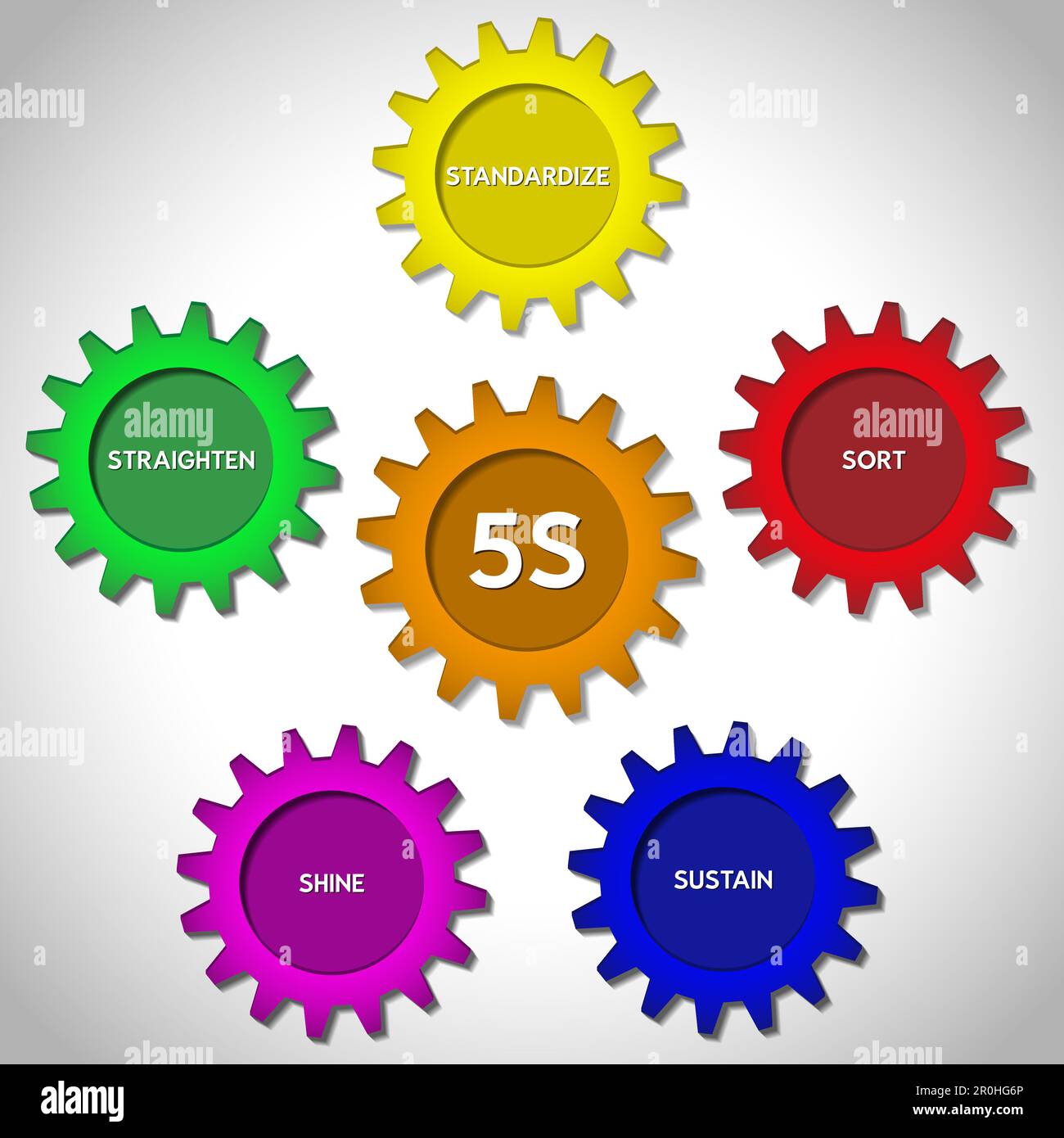 alamy

alamy

STANDARDIZE

alamy

STRAIGHTEN

5S

alamy

SORT

alamy

alamy

SHINE

SUSTAIN

alamy

alamy

alamy

Image ID: 2R0HG6P
www.alamy.com