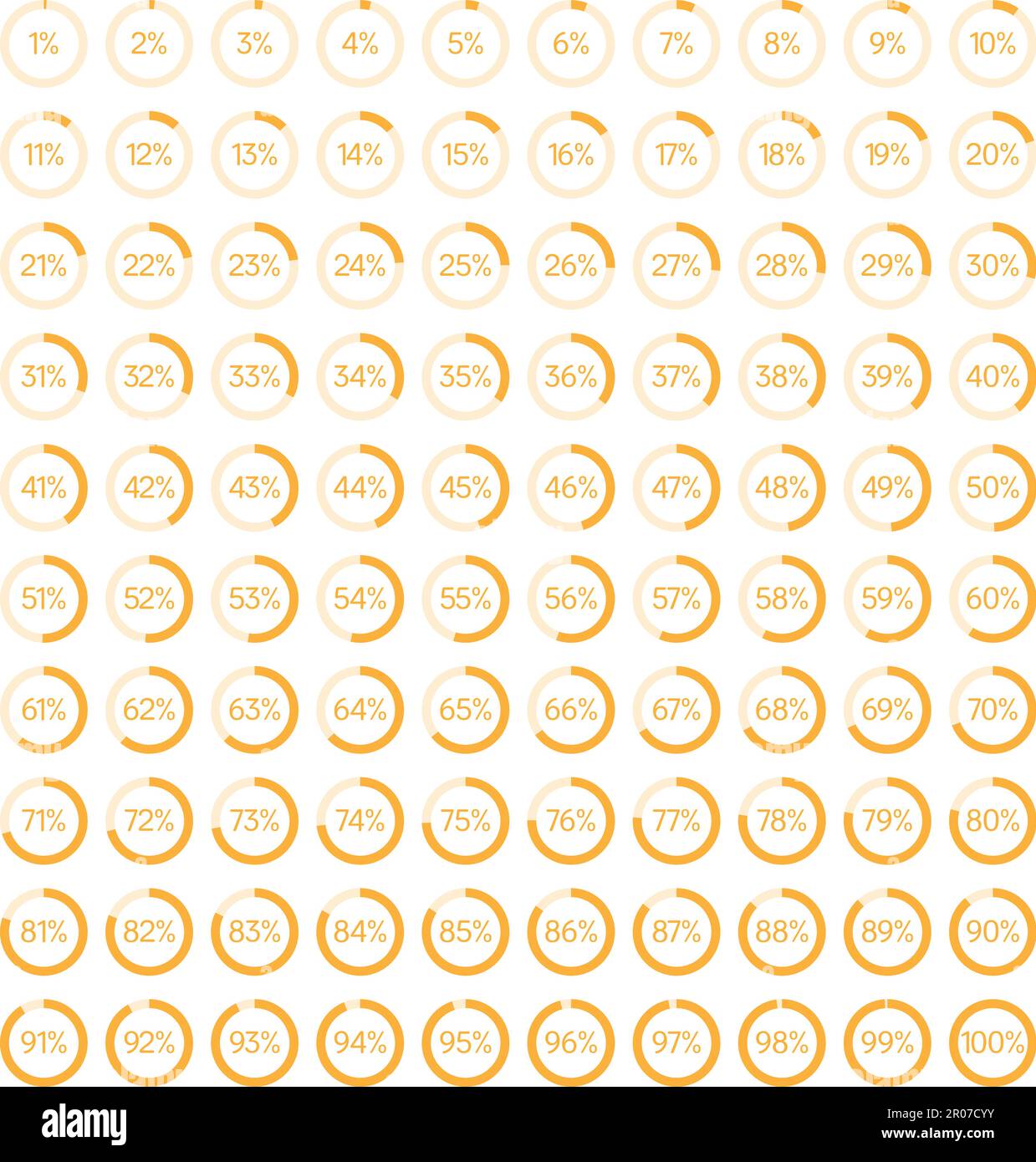 1% 2% 3% 4% 5% 6% 7% 8% 9% 10%

11% 12% 13% 14% 15% 16% 17% 18% 19% 20%

21% 22% 23% 24% 25% 26% 27% 28% 29% 30%

31% 32% 33% 34% 35% 36% 37% 38% 39% 40%

41% 42% 43% 44% 45% 46% 47% 48% 49% 50%

51% 52% 53% 54% 55% 56% 57% 58% 59% 60%

61% 62% 63% 64% 65% 66% 67% 68% 69% 70%

71% 72% 73% 74% 75% 76% 77% 78% 79% 80%

81% 82% 83% 84% 85% 86% 87% 88% 89% 90%

91% 92% 93% 94% 95% 96% 97% 98% 99% 100%

alamy

Image ID: 2R07CYY
www.alamy.com