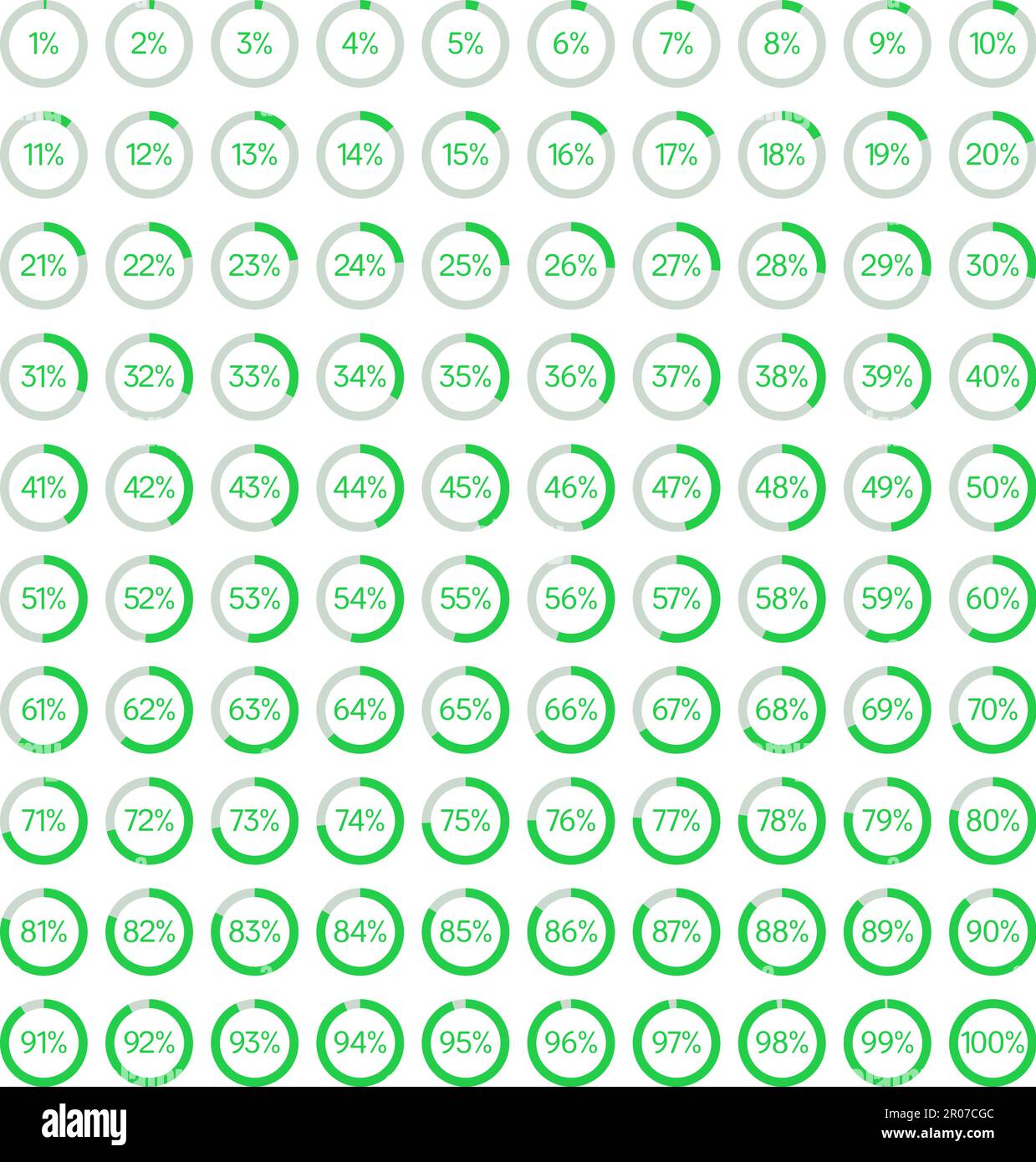 1% 2% 3% 4% 5% 6% 7% 8% 9% 10%

11% 12% 13% 14% 15% 16% 17% 18% 19% 20%

21% 22% 23% 24% 25% 26% 27% 28% 29% 30%

31% 32% 33% 34% 35% 36% 37% 38% 39% 40%

41% 42% 43% 44% 45% 46% 47% 48% 49% 50%

51% 52% 53% 54% 55% 56% 57% 58% 59% 60%

61% 62% 63% 64% 65% 66% 67% 68% 69% 70%

71% 72% 73% 74% 75% 76% 77% 78% 79% 80%

81% 82% 83% 84% 85% 86% 87% 88% 89% 90%

91% 92% 93% 94% 95% 96% 97% 98% 99% 100%

alamy

Image ID: 2R07CGC
www.alamy.com